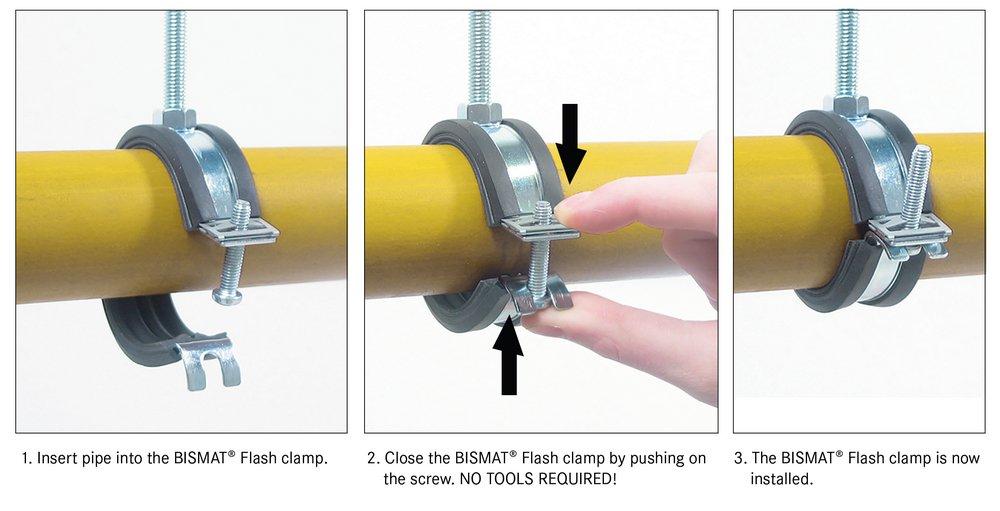 1. Insert pipe into the BISMAT® Flash clamp.

2. Close the BISMAT® Flash clamp by pushing on the screw. NO TOOLS REQUIRED!

3. The BISMAT® Flash clamp is now installed.