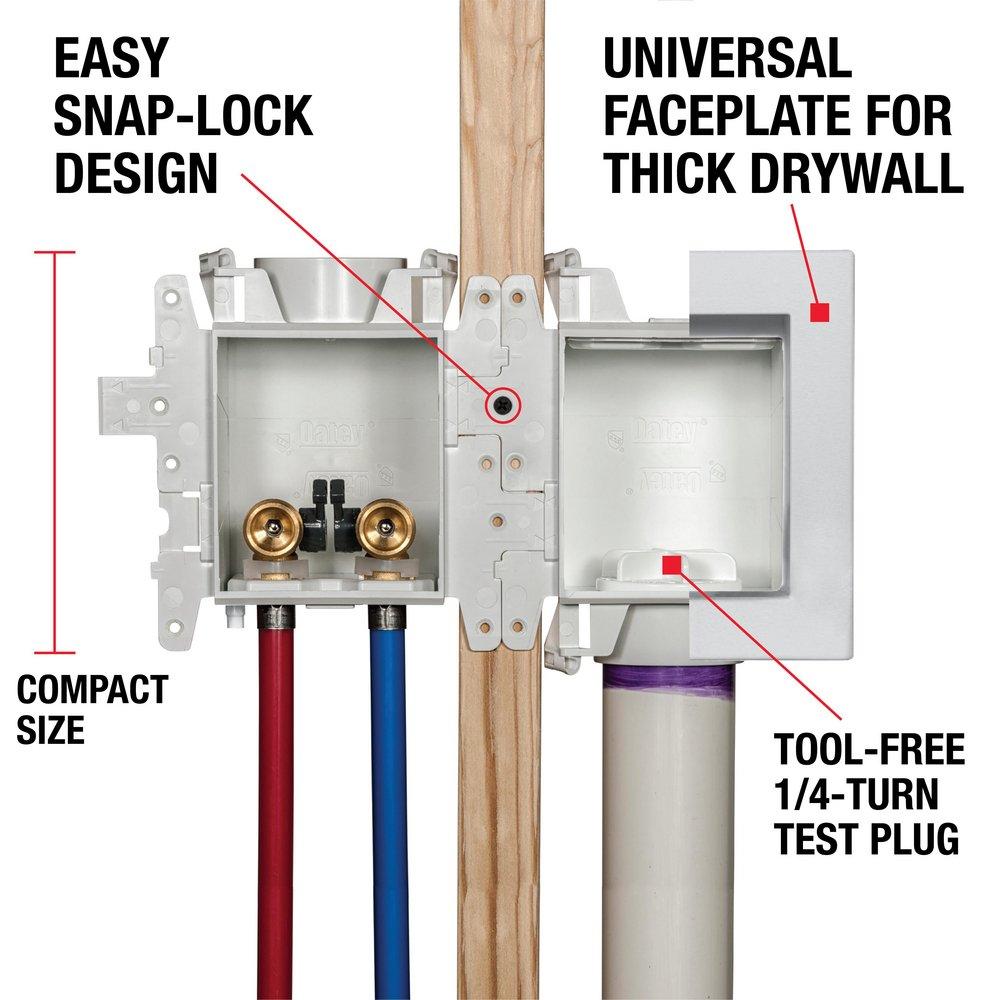 EASY SNAP-LOCK DESIGN

UNIVERSAL FACEPLATE FOR THICK DRYWALL

Oatey

Oatey

COMPACT SIZE

TOOL-FREE 1/4-TURN TEST PLUG