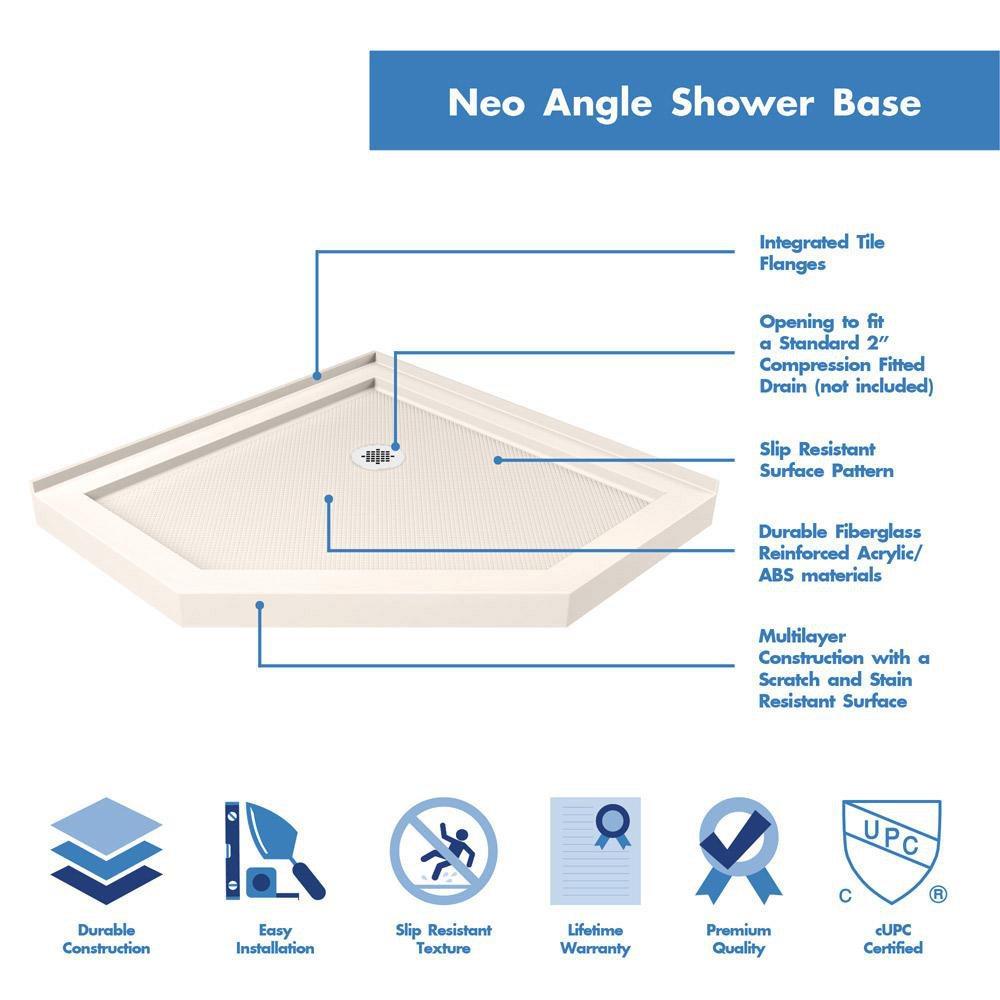 Neo Angle Shower Base

Integrated Tile Flanges

Opening to fit a Standard 2" Compression Fitted Drain (not included)

Slip Resistant Surface Pattern

Durable Fiberglass Reinforced Acrylic/ ABS materials

Multilayer Construction with a Scratch and Stain Resistant Surface

Durable Construction

Easy Installation

Slip Resistant Texture

Lifetime Warranty

Premium Quality

UPC
C ®
cUPC Certified