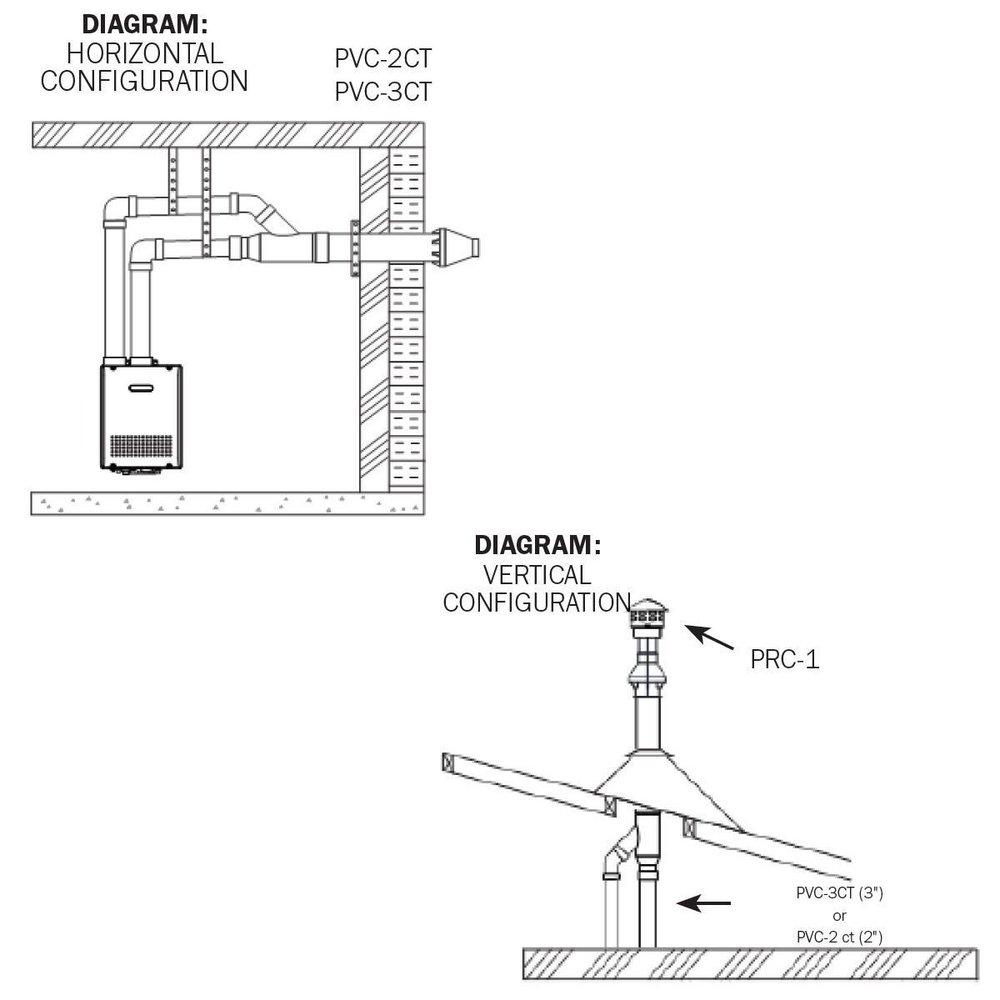 DIAGRAM:
HORIZONTAL
CONFIGURATION

PVC-2CT
PVC-3CT

DIAGRAM:
VERTICAL
CONFIGURATION

PRC-1

PVC-3CT (3")
or
PVC-2 ct (2")