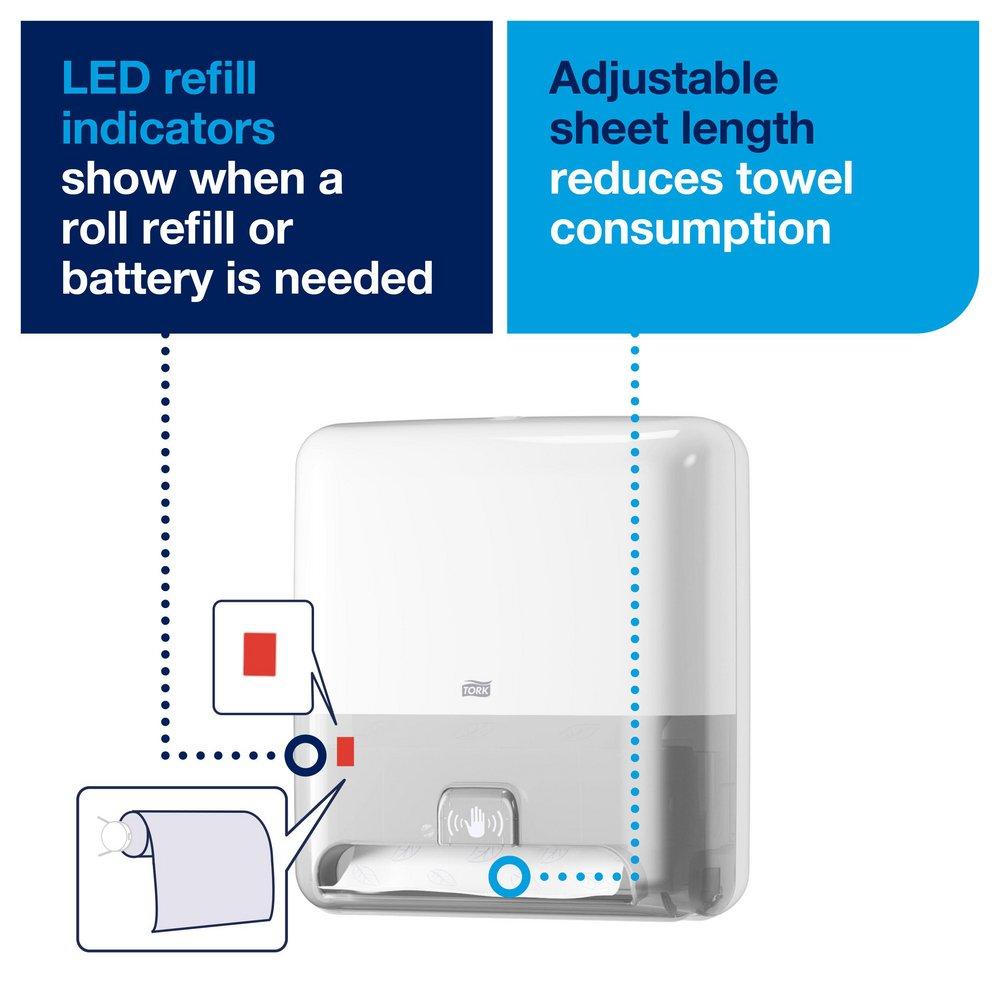 LED refill indicators show when a roll refill or battery is needed

Adjustable sheet length reduces towel consumption

TORK