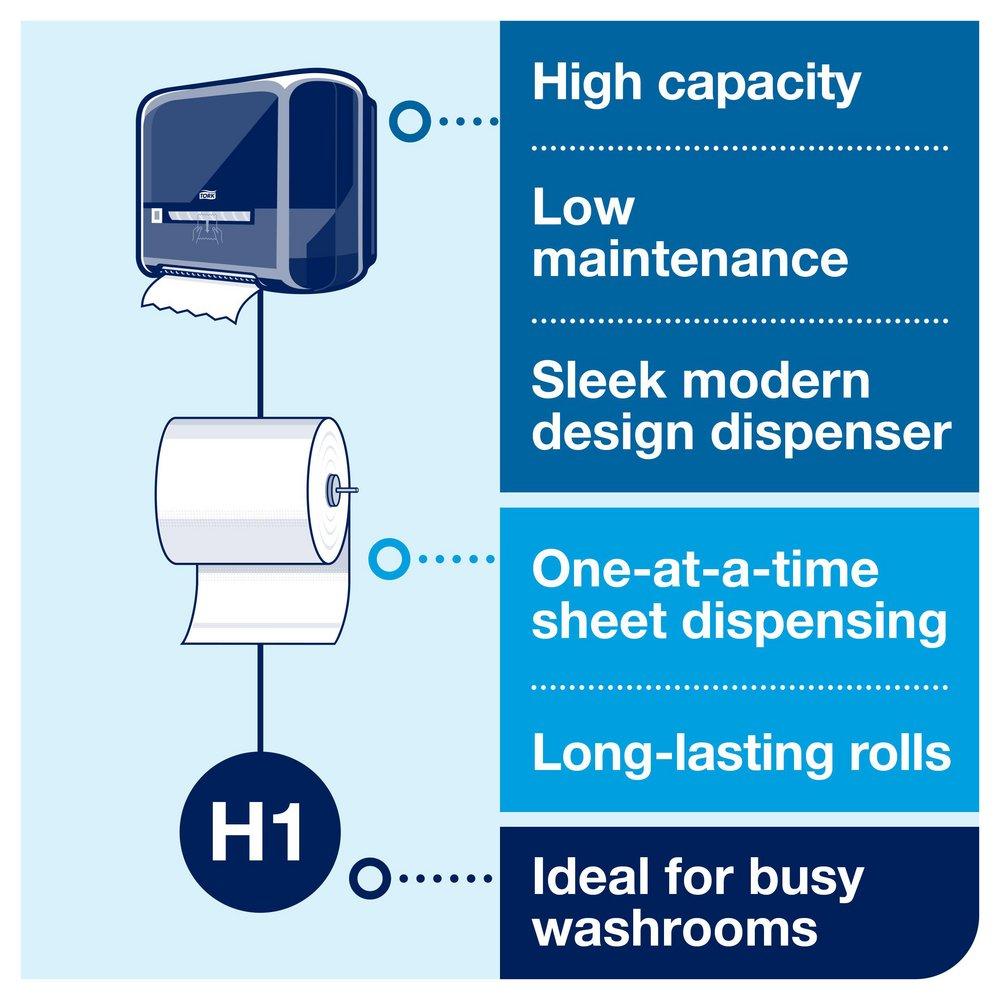 TORK

High capacity

Low maintenance

Sleek modern design dispenser

One-at-a-time sheet dispensing

Long-lasting rolls

H1

Ideal for busy washrooms