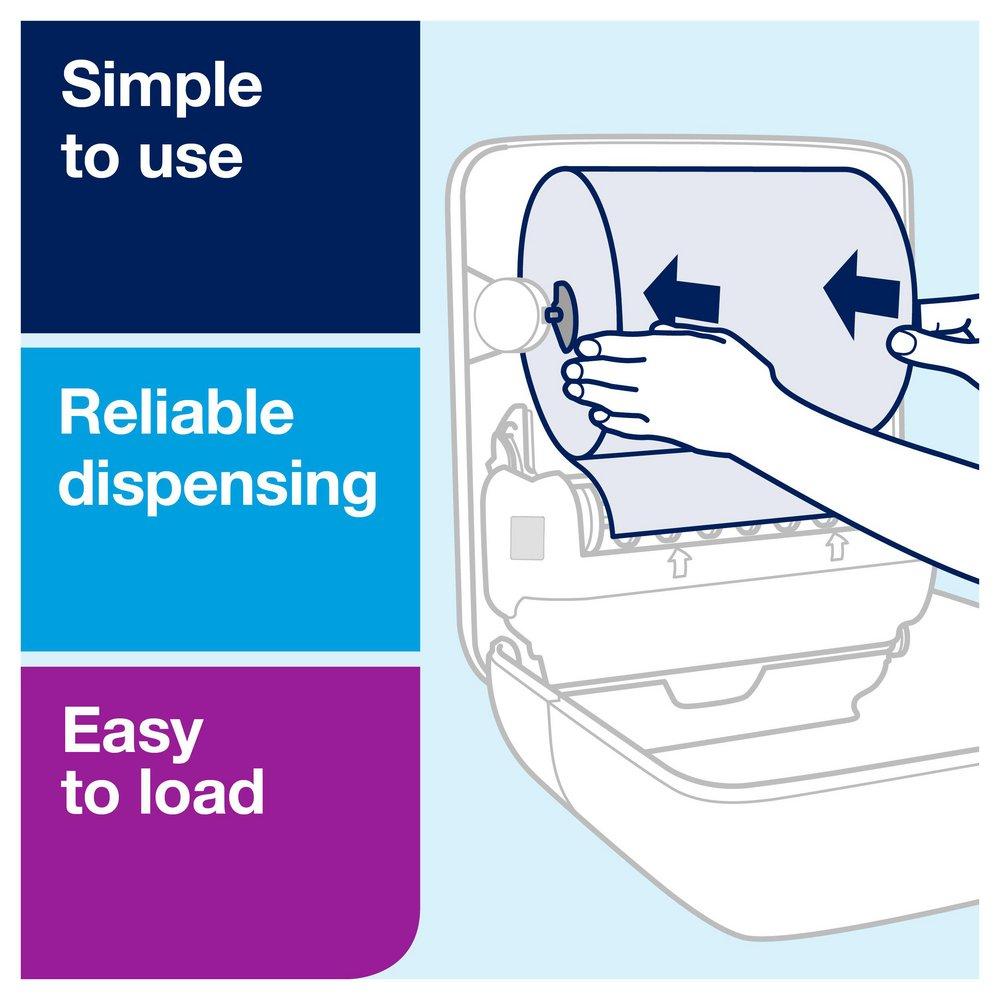 Simple to use

Reliable dispensing

Easy to load