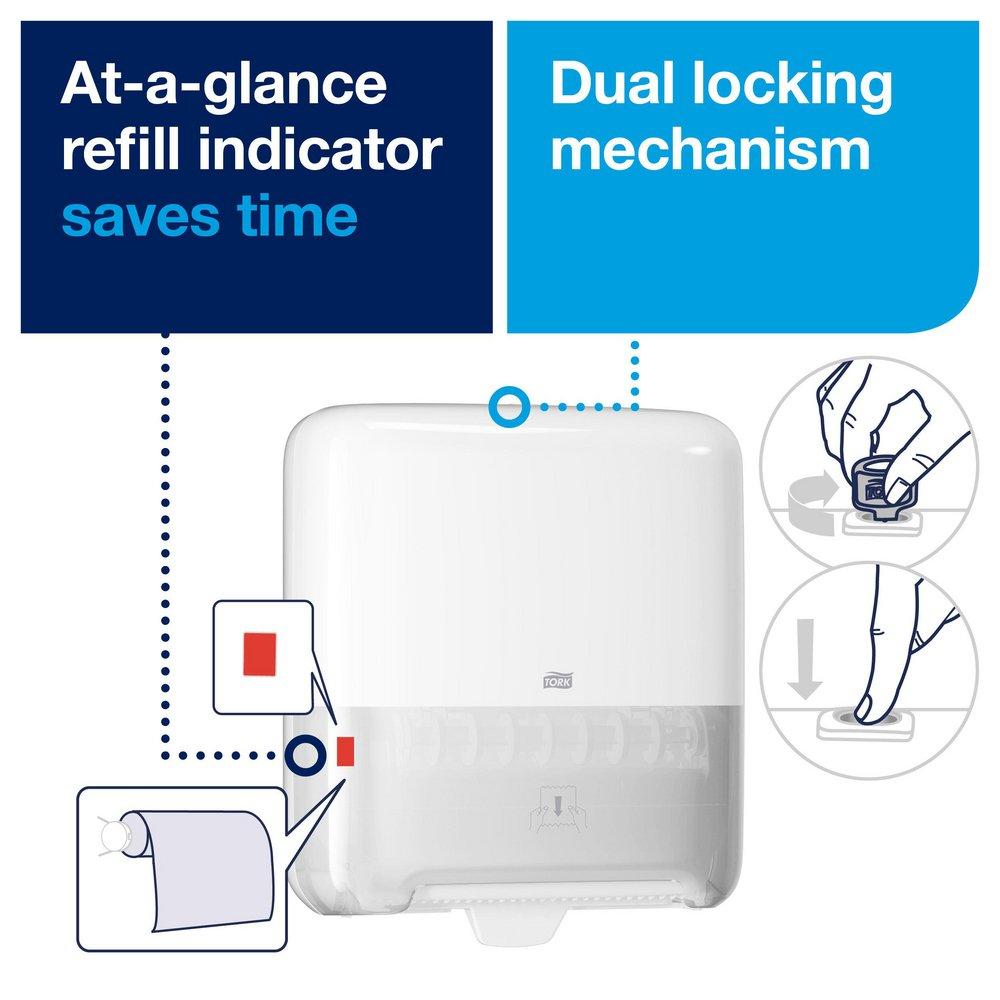 At-a-glance refill indicator saves time

Dual locking mechanism

TORK