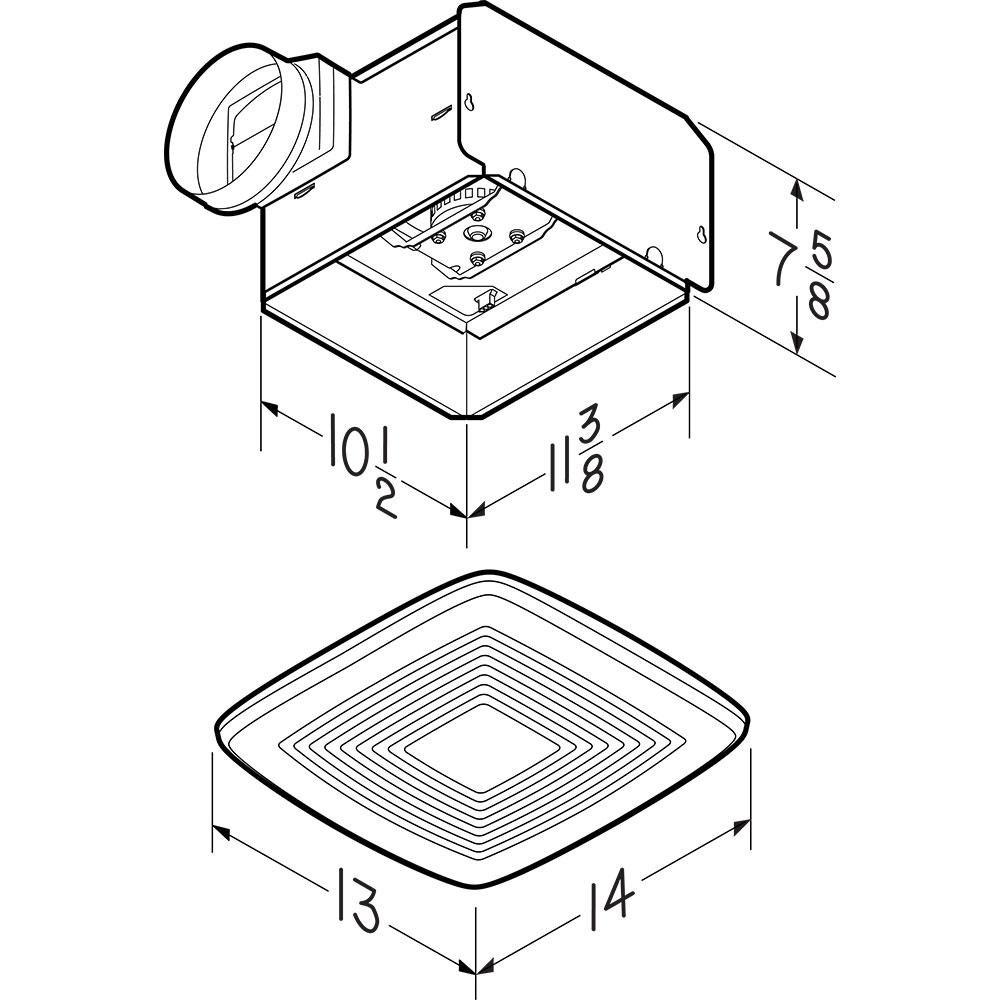 $7\frac{5}{8}$

$10\frac{1}{2}$

$11\frac{3}{8}$

13

14