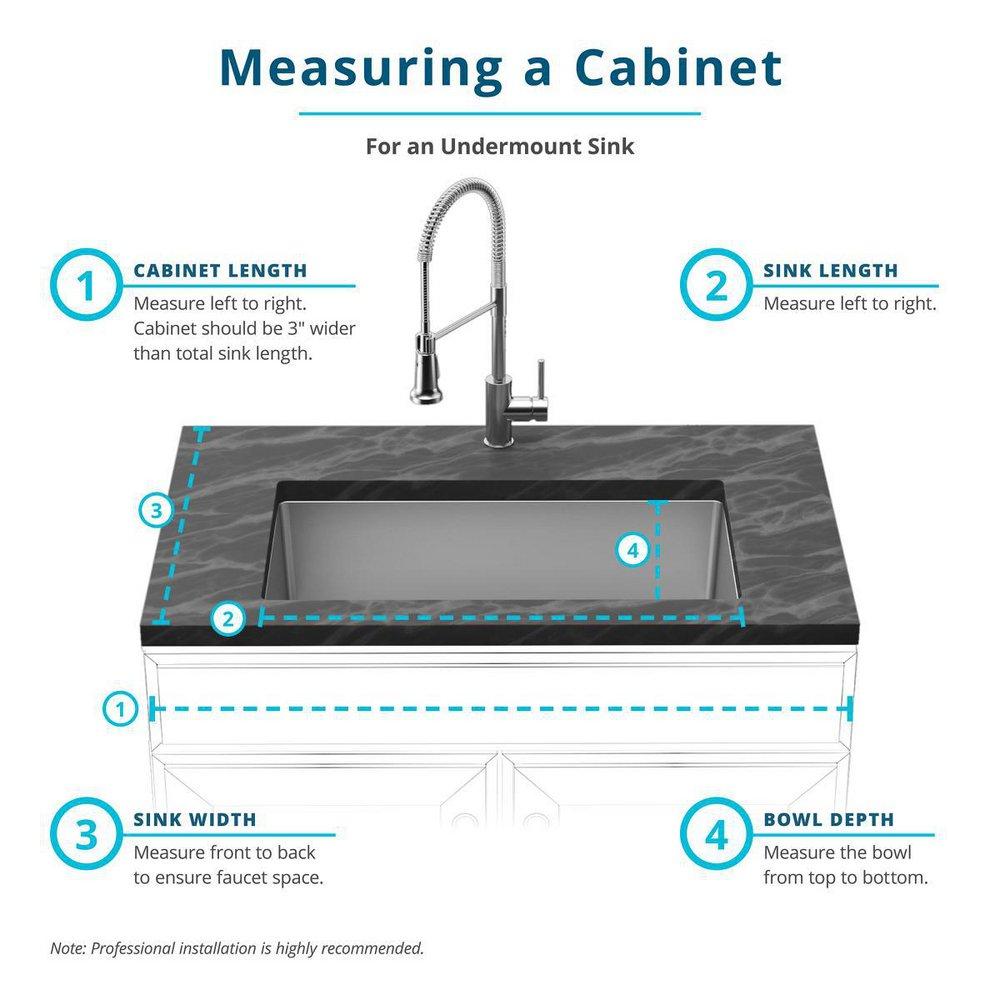 Measuring a Cabinet

For an Undermount Sink

1 CABINET LENGTH
Measure left to right. Cabinet should be 3" wider than total sink length.

2 SINK LENGTH
Measure left to right.

3

4

2

1

3 SINK WIDTH
Measure front to back to ensure faucet space.

4 BOWL DEPTH
Measure the bowl from top to bottom.

Note: Professional installation is highly recommended.