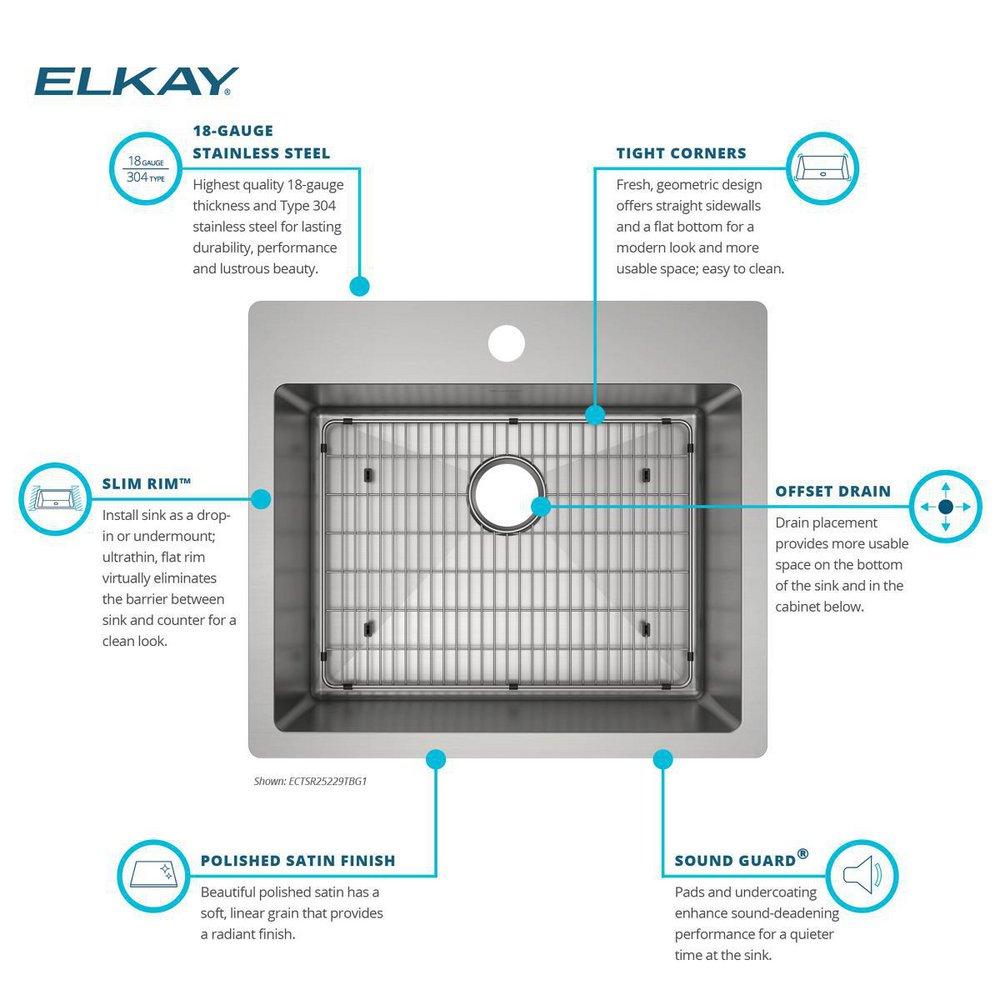 ELKAY®

18 GAUGE
304 TYPE

18-GAUGE STAINLESS STEEL
Highest quality 18-gauge thickness and Type 304 stainless steel for lasting durability, performance and lustrous beauty.

TIGHT CORNERS
Fresh, geometric design offers straight sidewalls and a flat bottom for a modern look and more usable space; easy to clean.

SLIM RIM™
Install sink as a drop-in or undermount; ultrathin, flat rim virtually eliminates the barrier between sink and counter for a clean look.

OFFSET DRAIN
Drain placement provides more usable space on the bottom of the sink and in the cabinet below.

Shown: ECTSR25229TBG1

POLISHED SATIN FINISH
Beautiful polished satin has a soft, linear grain that provides a radiant finish.

SOUND GUARD®
Pads and undercoating enhance sound-deadening performance for a quieter time at the sink.