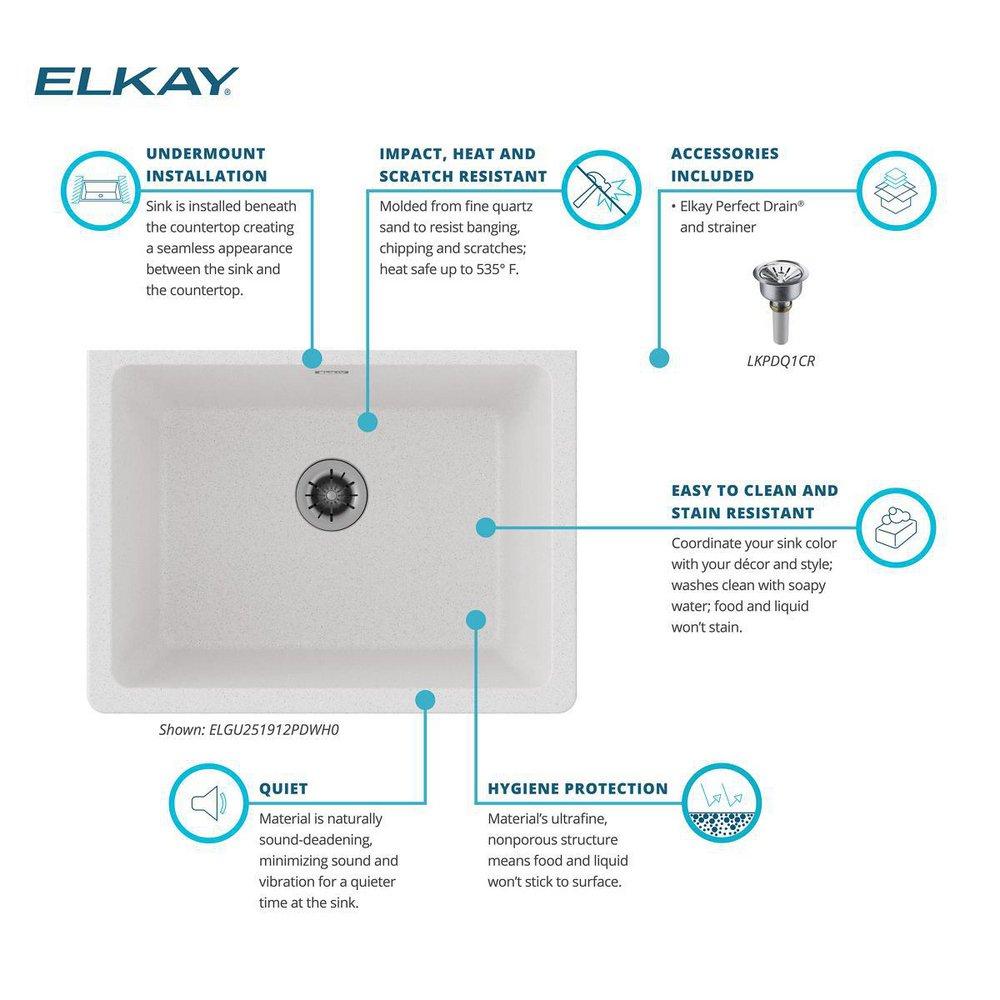 ELKAY®

UNDERMOUNT INSTALLATION
Sink is installed beneath the countertop creating a seamless appearance between the sink and the countertop.

IMPACT, HEAT AND SCRATCH RESISTANT
Molded from fine quartz sand to resist banging, chipping and scratches; heat safe up to 535° F.

ACCESSORIES INCLUDED
• Elkay Perfect Drain® and strainer

LKPDQ1CR

EASY TO CLEAN AND STAIN RESISTANT
Coordinate your sink color with your décor and style; washes clean with soapy water; food and liquid won't stain.

Shown: ELGU251912PDWH0

QUIET
Material is naturally sound-deadening, minimizing sound and vibration for a quieter time at the sink.

HYGIENE PROTECTION
Material's ultrafine, nonporous structure means food and liquid won't stick to surface.