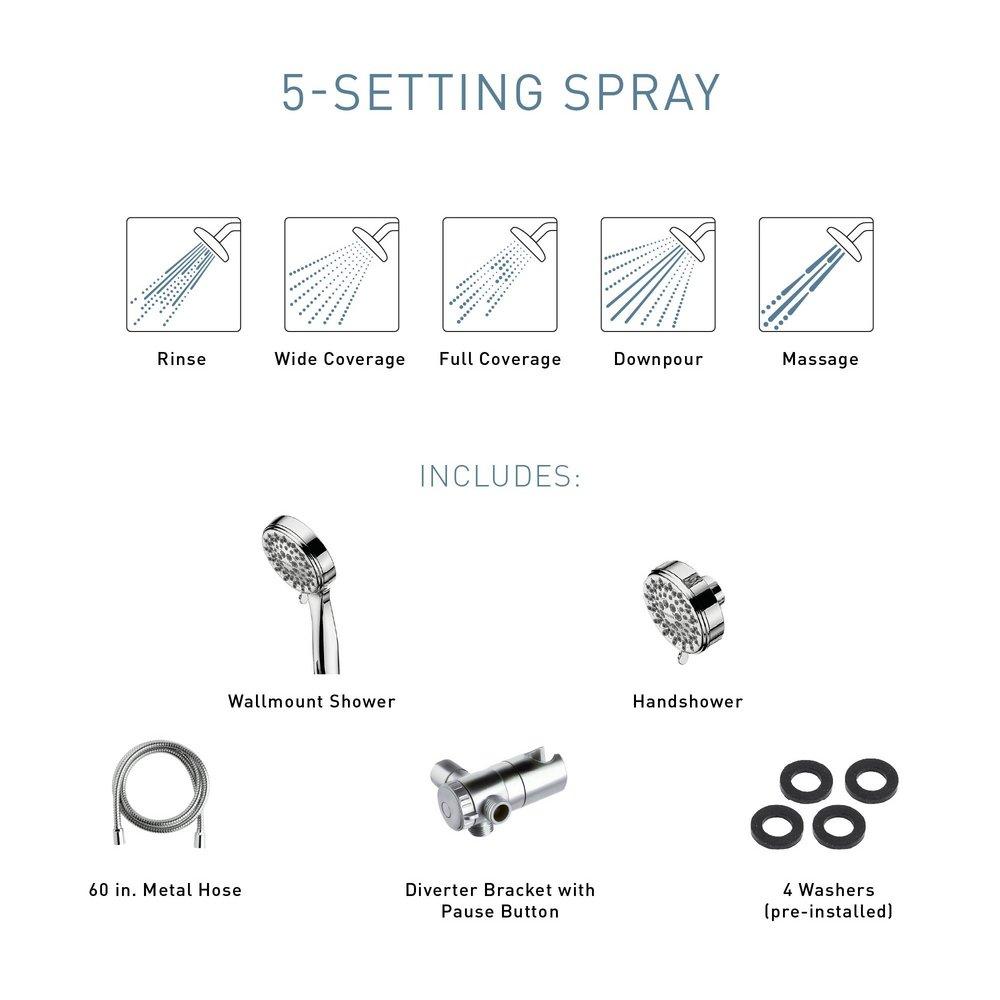 5-SETTING SPRAY

Rinse

Wide Coverage

Full Coverage

Downpour

Massage

INCLUDES:

Wallmount Shower

Handshower

60 in. Metal Hose

Diverter Bracket with Pause Button

4 Washers (pre-installed)