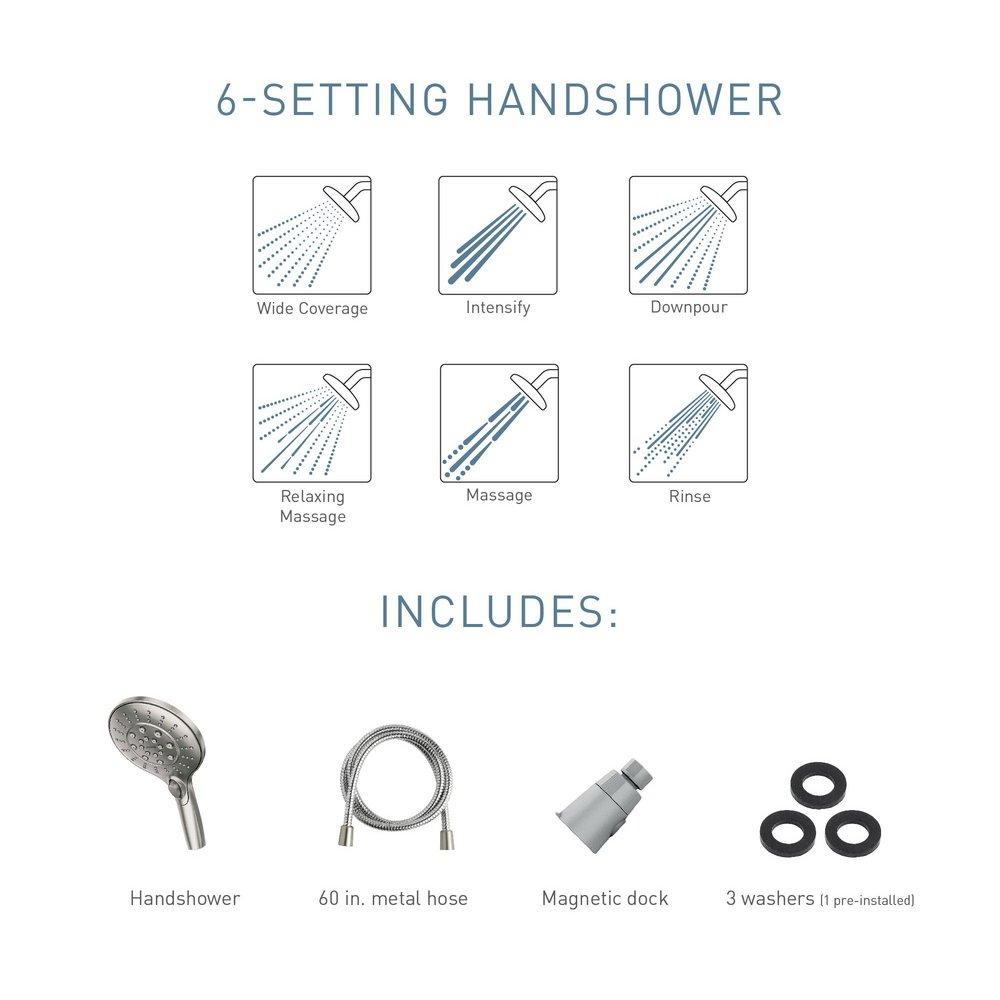 6-SETTING HANDSHOWER

Wide Coverage

Intensify

Downpour

Relaxing Massage

Massage

Rinse

INCLUDES:

Handshower

60 in. metal hose

Magnetic dock

3 washers (1 pre-installed)