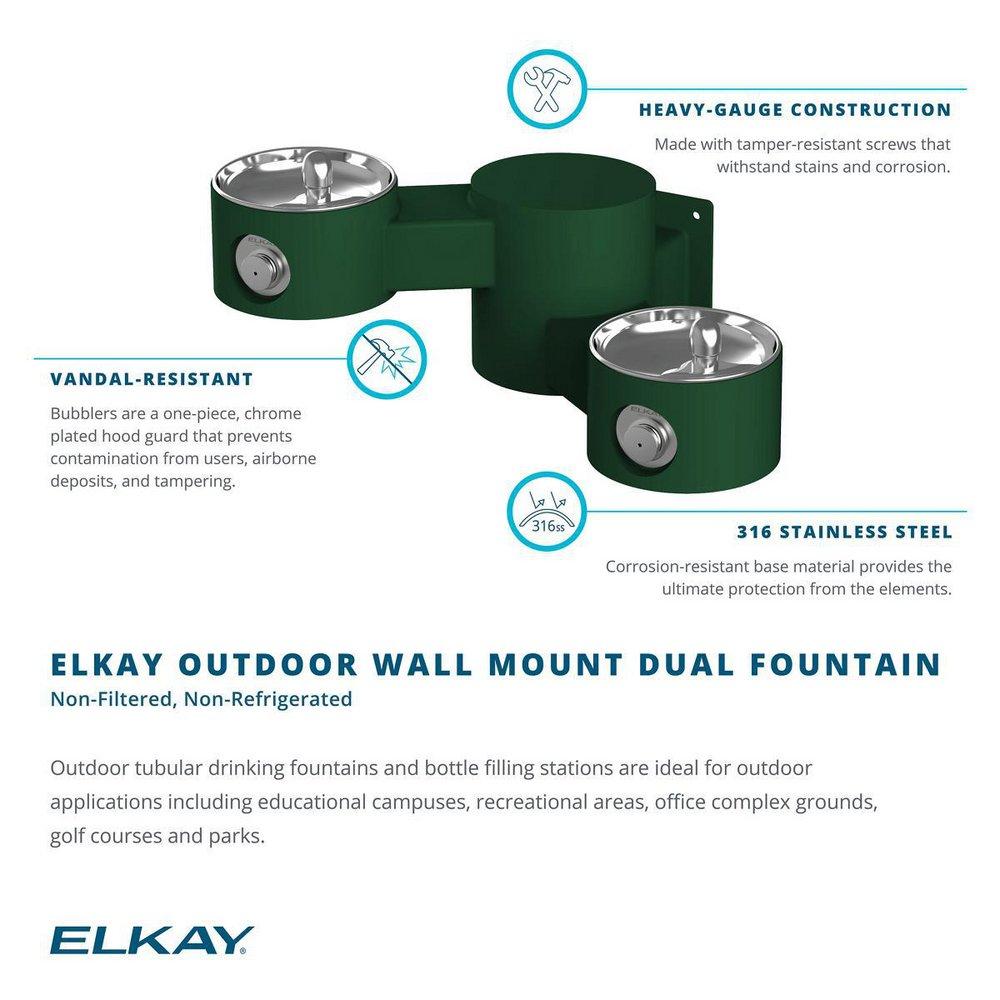 HEAVY-GAUGE CONSTRUCTION

Made with tamper-resistant screws that withstand stains and corrosion.

ELKAY

VANDAL-RESISTANT

Bubblers are a one-piece, chrome plated hood guard that prevents contamination from users, airborne deposits, and tampering.

ELKAY

316ss

316 STAINLESS STEEL

Corrosion-resistant base material provides the ultimate protection from the elements.

ELKAY OUTDOOR WALL MOUNT DUAL FOUNTAIN

Non-Filtered, Non-Refrigerated

Outdoor tubular drinking fountains and bottle filling stations are ideal for outdoor applications including educational campuses, recreational areas, office complex grounds, golf courses and parks.

ELKAY