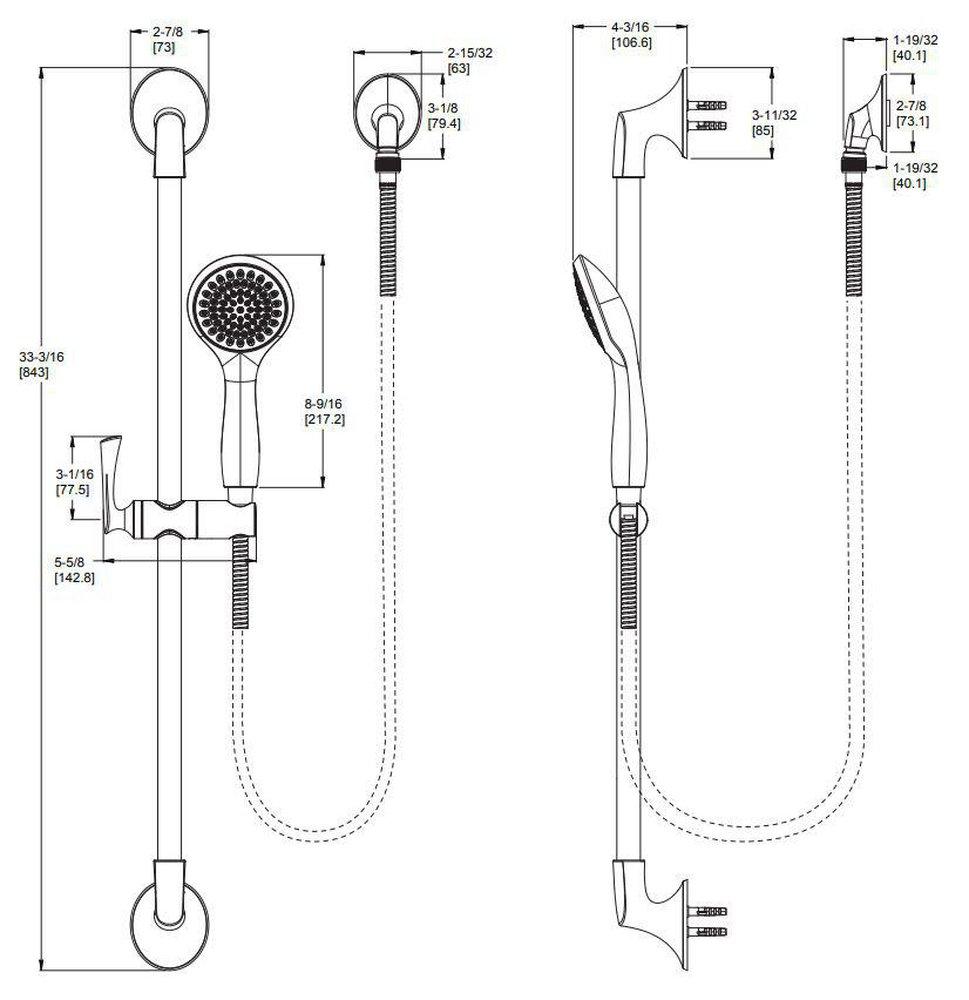 2-7/8
[73]

2-15/32
[63]

3-1/8
[79.4]

33-3/16
[843]

8-9/16
[217.2]

3-1/16
[77.5]

5-5/8
[142.8]

4-3/16
[106.6]

3-11/32
[85]

1-19/32
[40.1]

2-7/8
[73.1]

1-19/32
[40.1]