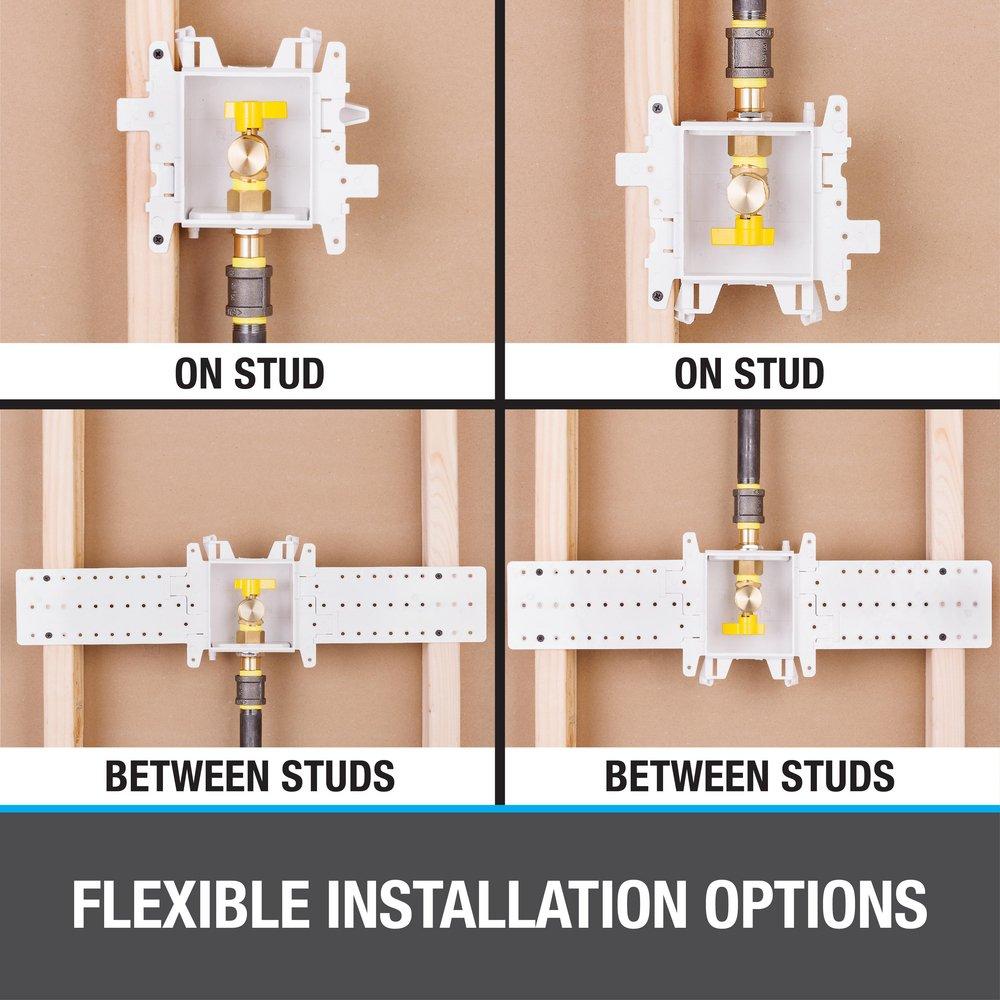 ON STUD

ON STUD

BETWEEN STUDS

BETWEEN STUDS

FLEXIBLE INSTALLATION OPTIONS