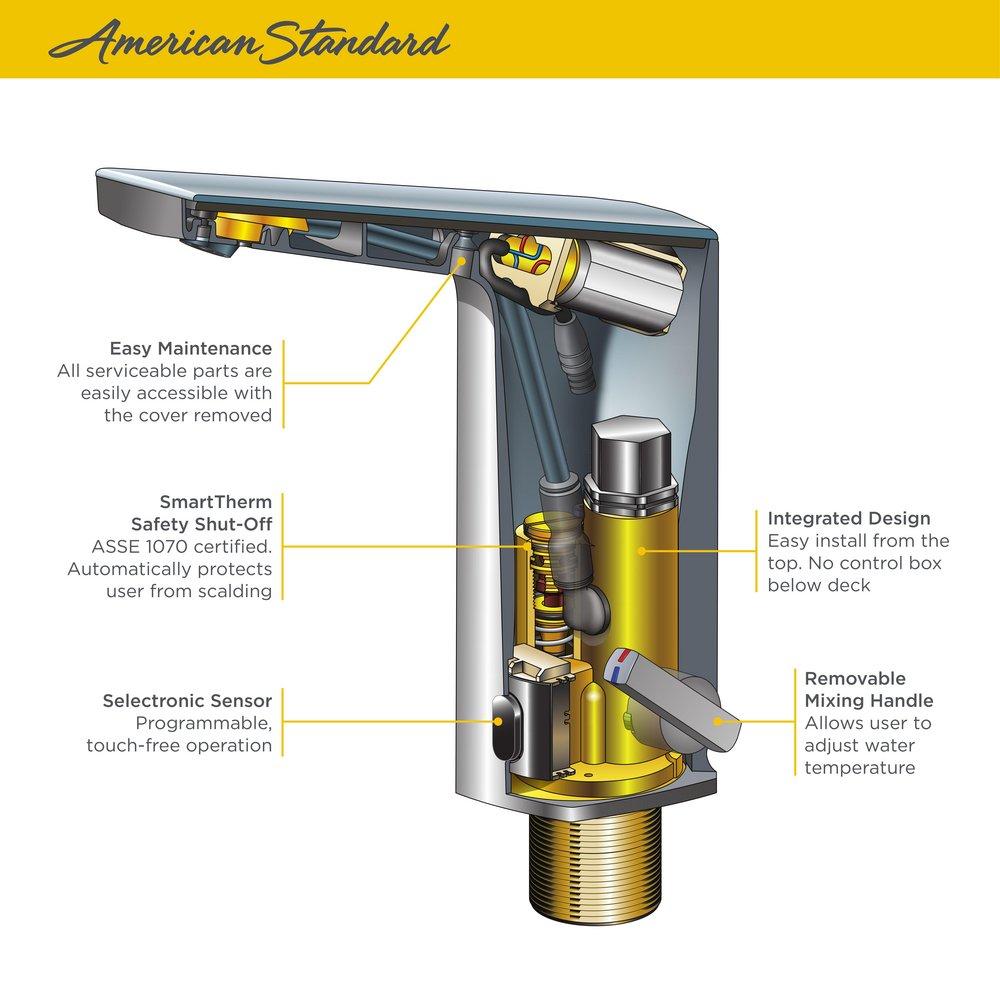 American Standard

Easy Maintenance
All serviceable parts are easily accessible with the cover removed

SmartTherm Safety Shut-Off
ASSE 1070 certified. Automatically protects user from scalding

Selectronic Sensor
Programmable, touch-free operation

Integrated Design
Easy install from the top. No control box below deck

Removable Mixing Handle
Allows user to adjust water temperature