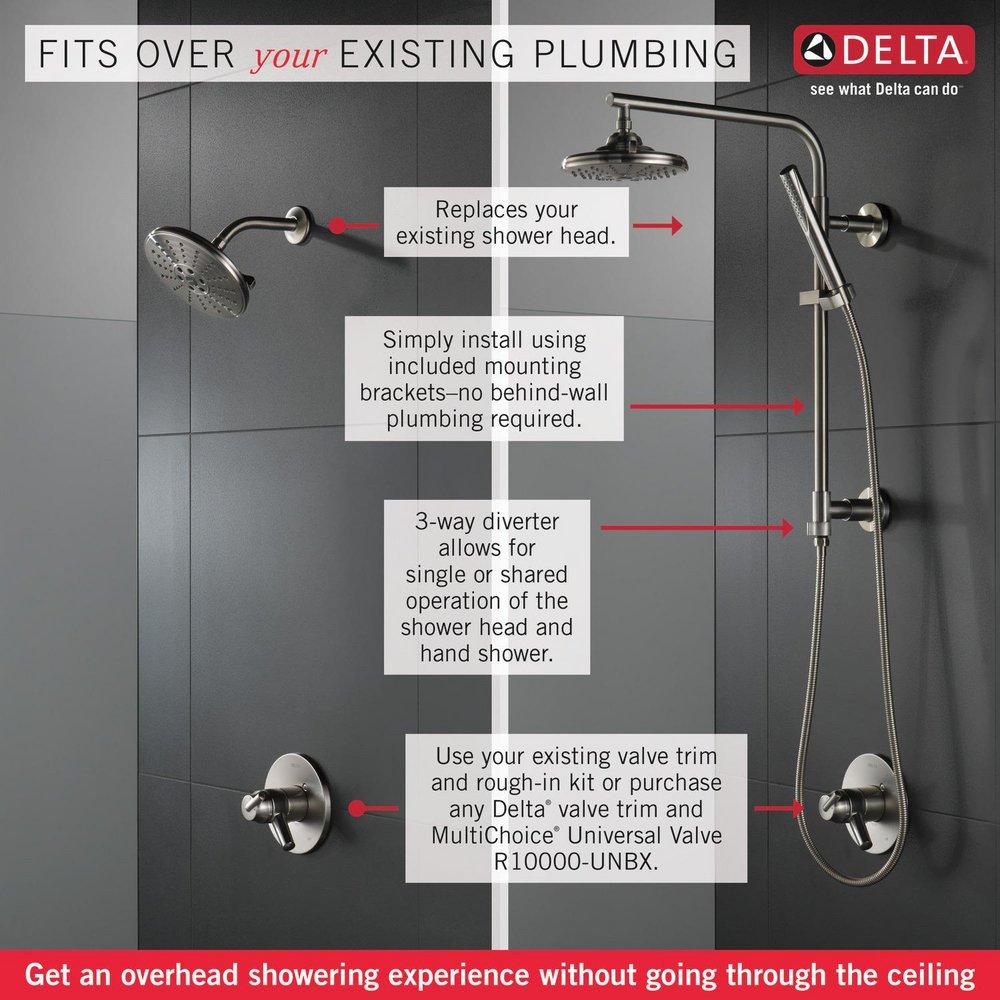 FITS OVER your EXISTING PLUMBING

DELTA
see what Delta can do™

Replaces your existing shower head.

Simply install using included mounting brackets–no behind-wall plumbing required.

3-way diverter allows for single or shared operation of the shower head and hand shower.

Use your existing valve trim and rough-in kit or purchase any Delta® valve trim and MultiChoice® Universal Valve R10000-UNBX.

Get an overhead showering experience without going through the ceiling