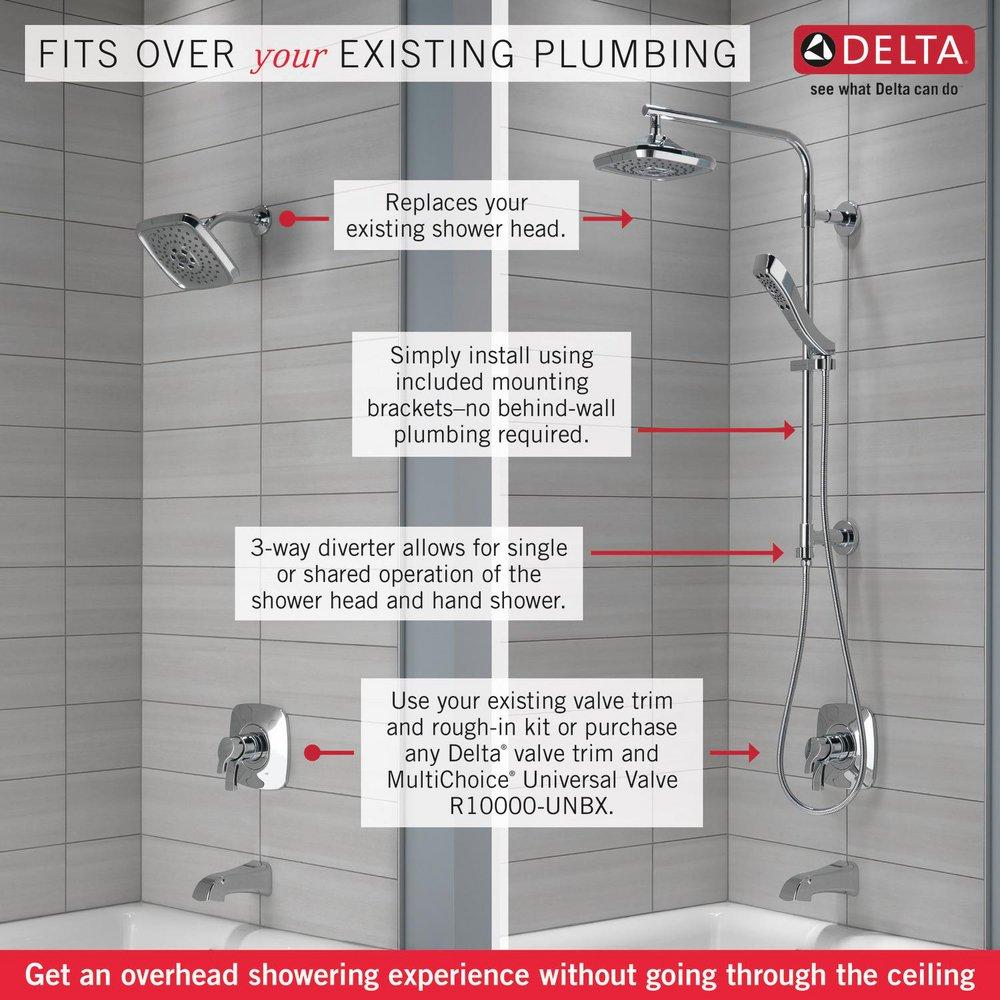 FITS OVER your EXISTING PLUMBING

DELTA
see what Delta can do

Replaces your existing shower head.

Simply install using included mounting brackets–no behind-wall plumbing required.

3-way diverter allows for single or shared operation of the shower head and hand shower.

Use your existing valve trim and rough-in kit or purchase any Delta® valve trim and MultiChoice® Universal Valve R10000-UNBX.

Get an overhead showering experience without going through the ceiling