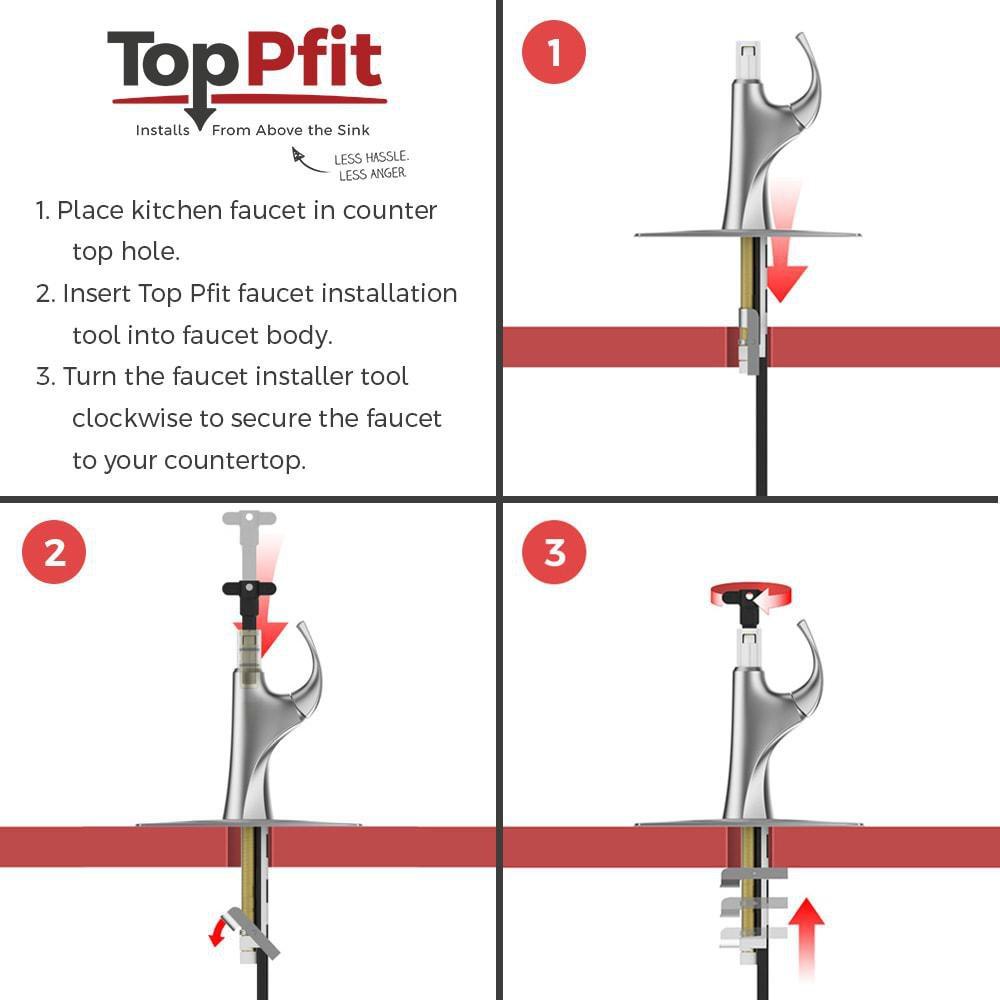 TopPfit
Installs From Above the Sink
LESS HASSLE.
LESS ANGER.

1. Place kitchen faucet in counter top hole.
2. Insert Top Pfit faucet installation tool into faucet body.
3. Turn the faucet installer tool clockwise to secure the faucet to your countertop.

1

2

3