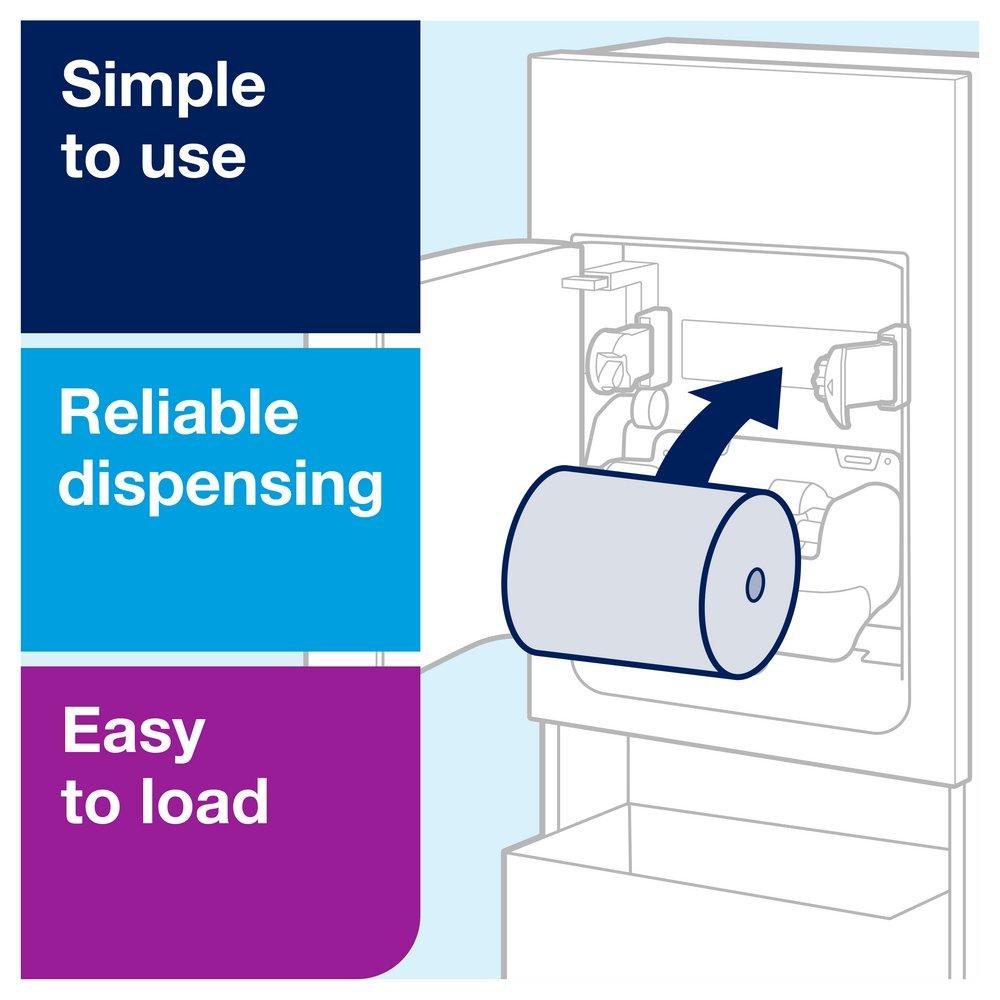 Simple to use

Reliable dispensing

Easy to load