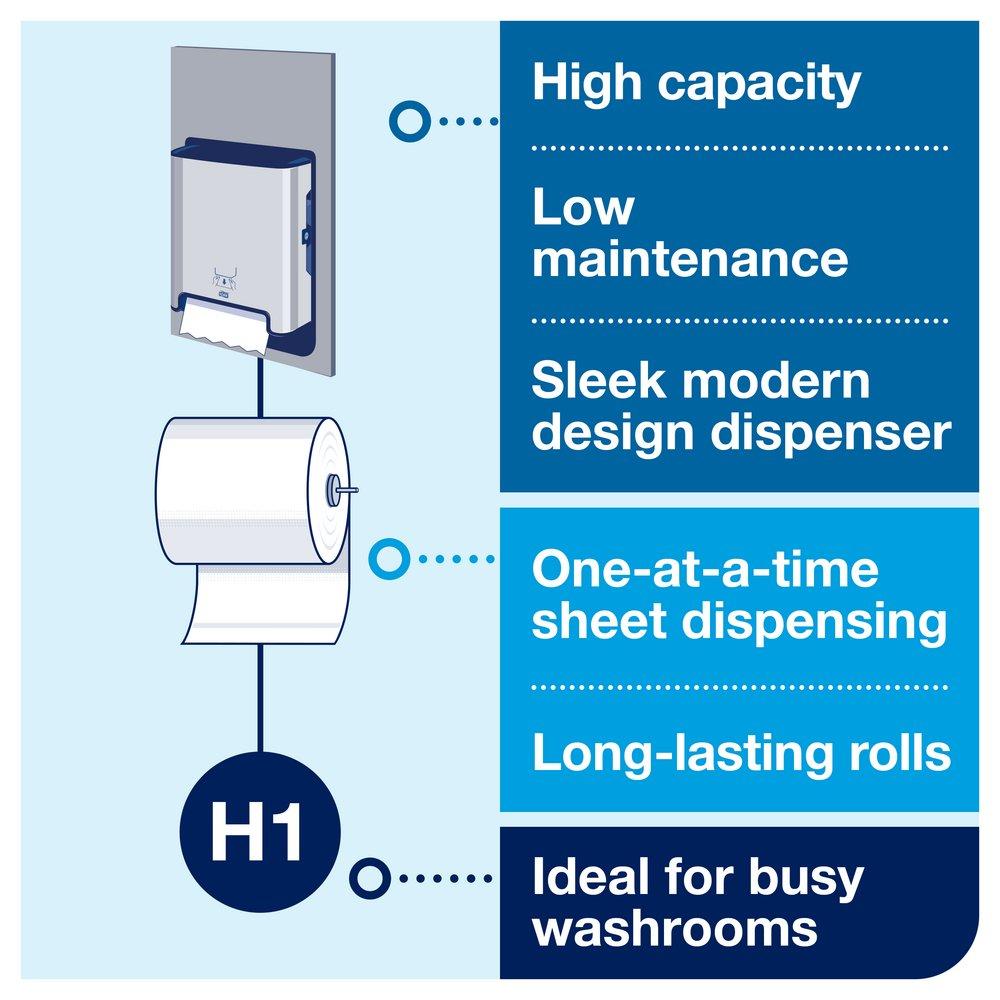 High capacity

Low maintenance

Sleek modern design dispenser

One-at-a-time sheet dispensing

Long-lasting rolls

H1

Ideal for busy washrooms