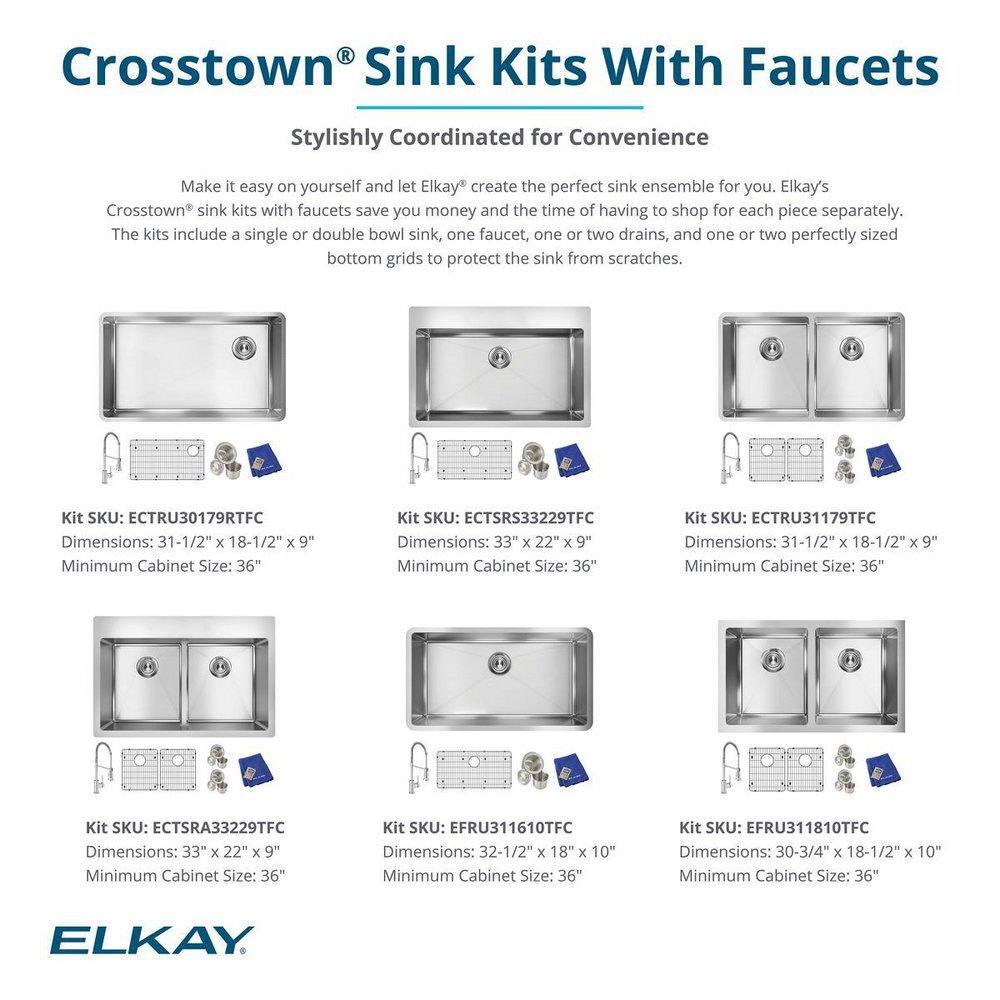 Crosstown® Sink Kits With Faucets

Stylishly Coordinated for Convenience

Make it easy on yourself and let Elkay® create the perfect sink ensemble for you. Elkay's Crosstown® sink kits with faucets save you money and the time of having to shop for each piece separately. The kits include a single or double bowl sink, one faucet, one or two drains, and one or two perfectly sized bottom grids to protect the sink from scratches.

Kit SKU: ECTRU30179RTFC
Dimensions: 31-1/2" x 18-1/2" x 9"
Minimum Cabinet Size: 36"

Kit SKU: ECTSRS33229TFC
Dimensions: 33" x 22" x 9"
Minimum Cabinet Size: 36"

Kit SKU: ECTRU31179TFC
Dimensions: 31-1/2" x 18-1/2" x 9"
Minimum Cabinet Size: 36"

Kit SKU: ECTSRA33229TFC
Dimensions: 33" x 22" x 9"
Minimum Cabinet Size: 36"

Kit SKU: EFRU311610TFC
Dimensions: 32-1/2" x 18" x 10"
Minimum Cabinet Size: 36"

Kit SKU: EFRU311810TFC
Dimensions: 30-3/4" x 18-1/2" x 10"
Minimum Cabinet Size: 36"

ELKAY