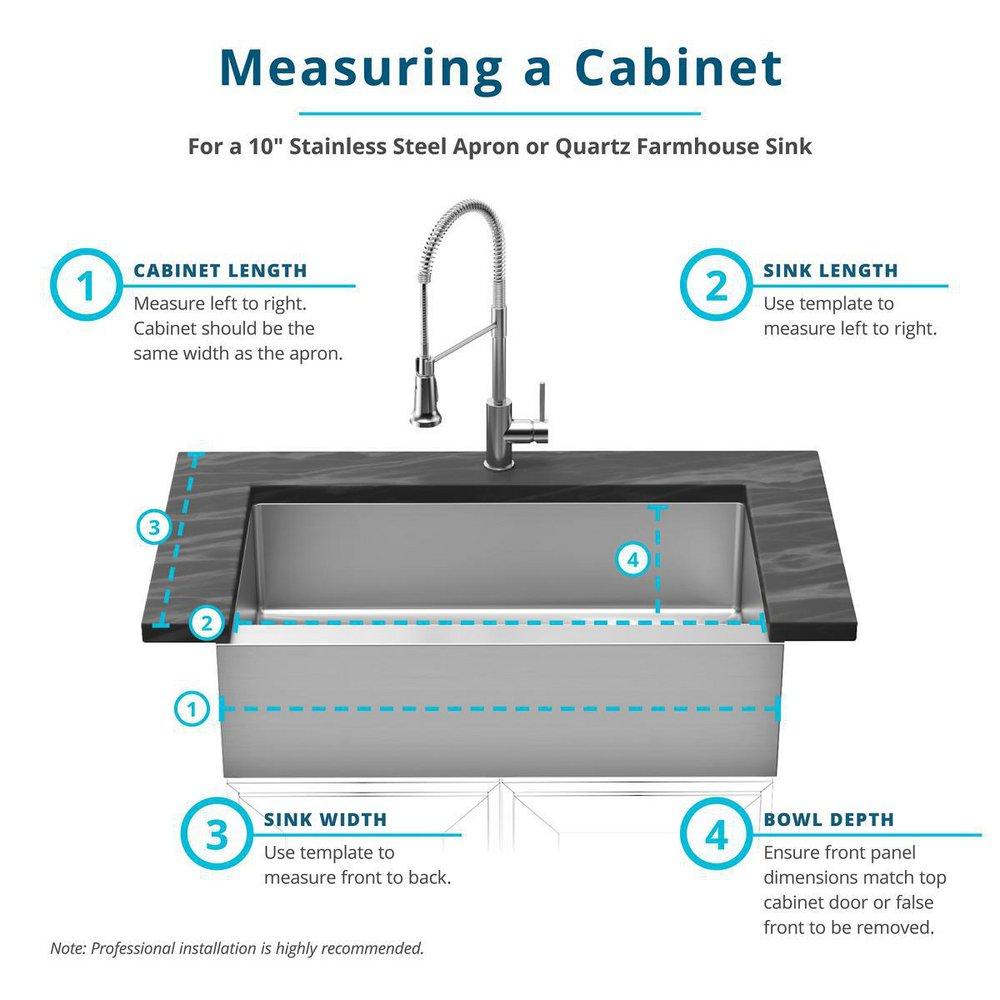 Measuring a Cabinet

For a 10" Stainless Steel Apron or Quartz Farmhouse Sink

1 CABINET LENGTH
Measure left to right. Cabinet should be the same width as the apron.

2 SINK LENGTH
Use template to measure left to right.

3

4

2

1

3 SINK WIDTH
Use template to measure front to back.

4 BOWL DEPTH
Ensure front panel dimensions match top cabinet door or false front to be removed.

Note: Professional installation is highly recommended.