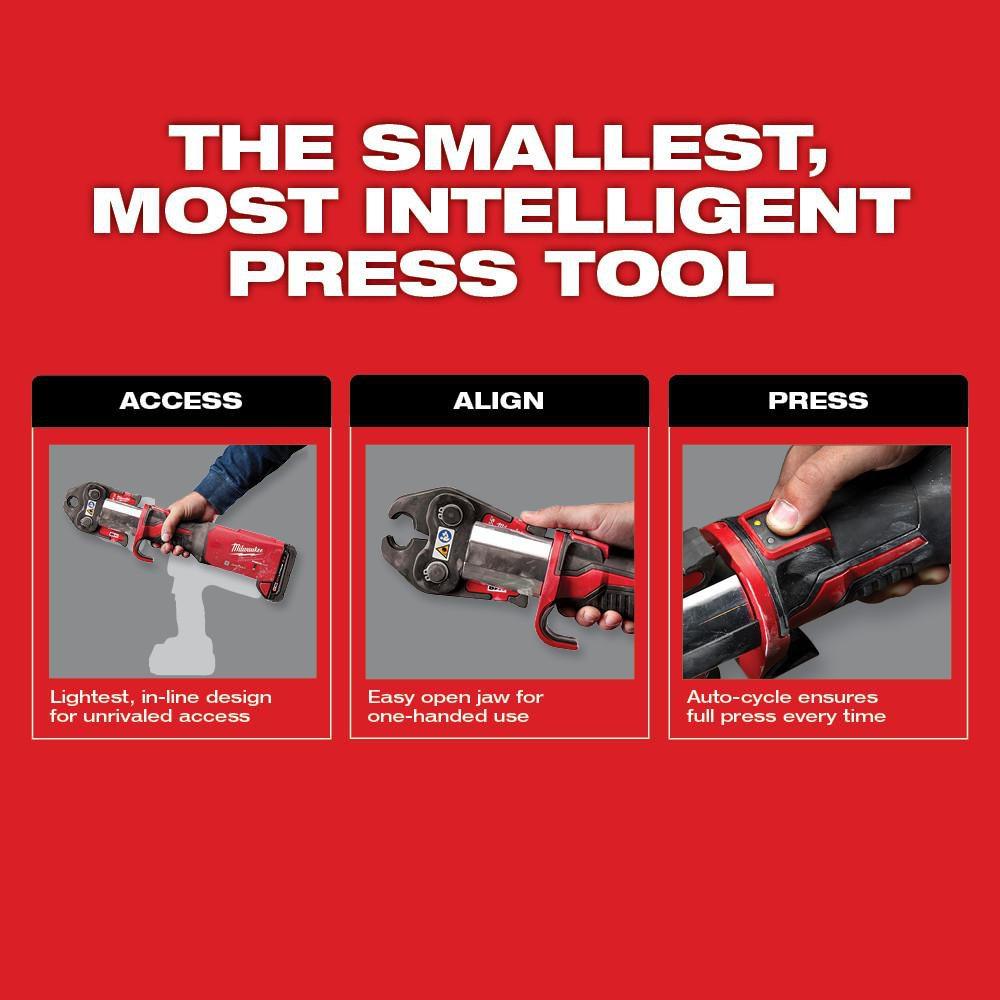 THE SMALLEST, MOST INTELLIGENT PRESS TOOL

ACCESS

Milwaukee

Lightest, in-line design for unrivaled access

ALIGN

Easy open jaw for one-handed use

PRESS

Auto-cycle ensures full press every time