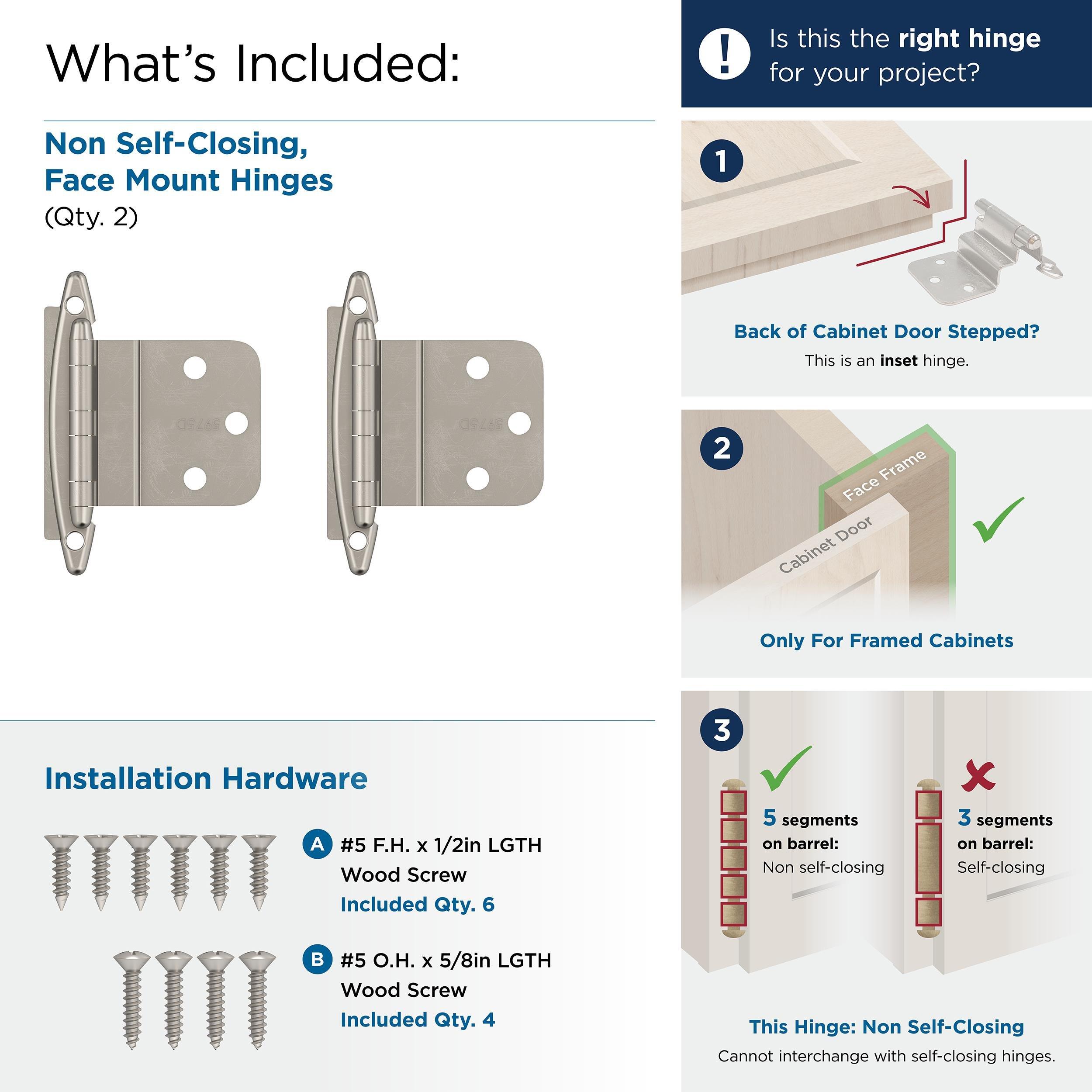 What's Included:

Non Self-Closing, Face Mount Hinges
(Qty. 2)

5975D

5975D

Installation Hardware

A #5 F.H. x 1/2in LGTH Wood Screw
Included Qty. 6

B #5 O.H. x 5/8in LGTH Wood Screw
Included Qty. 4

! Is this the right hinge for your project?

1

Back of Cabinet Door Stepped?
This is an inset hinge.

2

Face Frame

Cabinet Door

Only For Framed Cabinets

3

5 segments on barrel:
Non self-closing

3 segments on barrel:
Self-closing

This Hinge: Non Self-Closing
Cannot interchange with self-closing hinges.