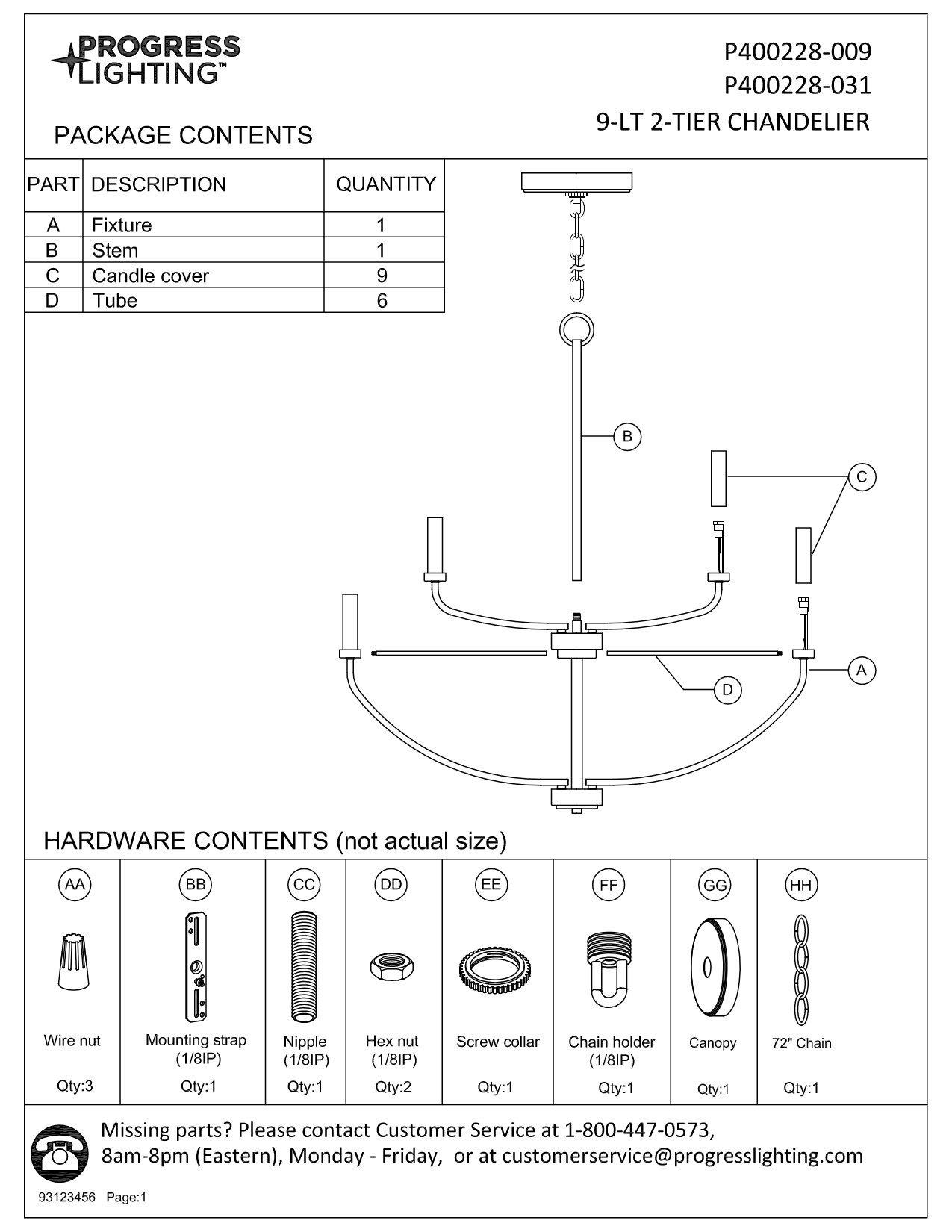 PROGRESS LIGHTING™

P400228-009
P400228-031
9-LT 2-TIER CHANDELIER

PACKAGE CONTENTS

| PART | DESCRIPTION | QUANTITY |
|---|---|---|
| A | Fixture | 1 |
| B | Stem | 1 |
| C | Candle cover | 9 |
| D | Tube | 6 |

B
C
A
D

HARDWARE CONTENTS (not actual size)

| AA | BB | CC | DD | EE | FF | GG | HH |
|---|---|---|---|---|---|---|---|
| Wire nut | Mounting strap (1/8IP) | Nipple (1/8IP) | Hex nut (1/8IP) | Screw collar | Chain holder (1/8IP) | Canopy | 72" Chain |
| Qty:3 | Qty:1 | Qty:1 | Qty:2 | Qty:1 | Qty:1 | Qty:1 | Qty:1 |

Missing parts? Please contact Customer Service at 1-800-447-0573, 8am-8pm (Eastern), Monday - Friday, or at customerservice@progresslighting.com

93123456 Page:1