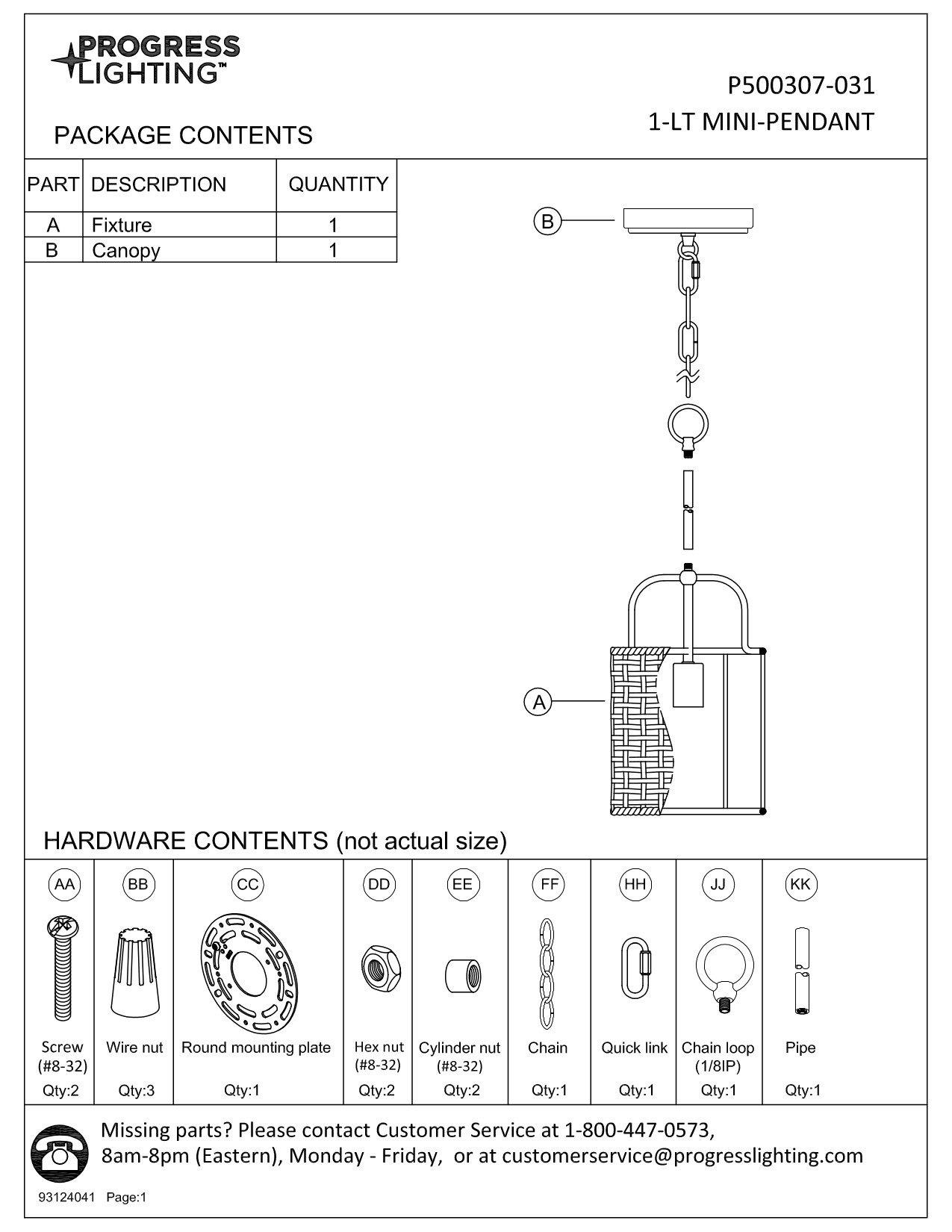 PROGRESS LIGHTING™

P500307-031
1-LT MINI-PENDANT

PACKAGE CONTENTS

| PART | DESCRIPTION | QUANTITY |
|---|---|---|
| A | Fixture | 1 |
| B | Canopy | 1 |

B

A

HARDWARE CONTENTS (not actual size)

| AA | BB | CC | DD | EE | FF | HH | JJ | KK |
|---|---|---|---|---|---|---|---|---|
| Screw (#8-32) | Wire nut | Round mounting plate | Hex nut (#8-32) | Cylinder nut (#8-32) | Chain | Quick link | Chain loop (1/8IP) | Pipe |
| Qty:2 | Qty:3 | Qty:1 | Qty:2 | Qty:2 | Qty:1 | Qty:1 | Qty:1 | Qty:1 |

Missing parts? Please contact Customer Service at 1-800-447-0573, 8am-8pm (Eastern), Monday - Friday, or at customerservice@progresslighting.com

93124041 Page:1