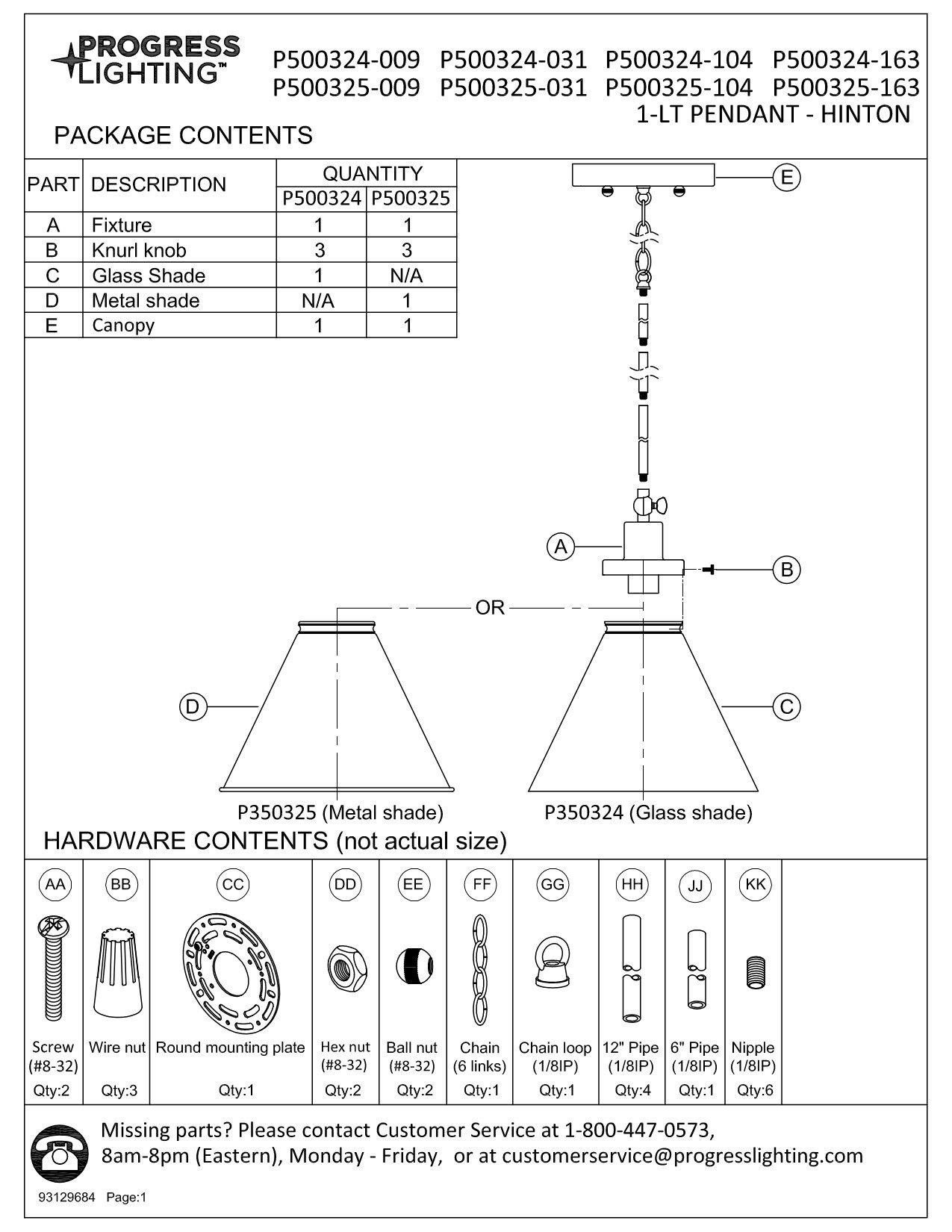 PROGRESS LIGHTING™

P500324-009 P500324-031 P500324-104 P500324-163
P500325-009 P500325-031 P500325-104 P500325-163
1-LT PENDANT - HINTON

PACKAGE CONTENTS

| PART | DESCRIPTION | QUANTITY P500324 | QUANTITY P500325 |
|---|---|---|---|
| A | Fixture | 1 | 1 |
| B | Knurl knob | 3 | 3 |
| C | Glass Shade | 1 | N/A |
| D | Metal shade | N/A | 1 |
| E | Canopy | 1 | 1 |

E

A

B

OR

D

C

P350325 (Metal shade)

P350324 (Glass shade)

HARDWARE CONTENTS (not actual size)

| AA | BB | CC | DD | EE | FF | GG | HH | JJ | KK |
|---|---|---|---|---|---|---|---|---|---|
| Screw (#8-32) | Wire nut | Round mounting plate | Hex nut (#8-32) | Ball nut (#8-32) | Chain (6 links) | Chain loop (1/8IP) | 12" Pipe (1/8IP) | 6" Pipe (1/8IP) | Nipple (1/8IP) |
| Qty:2 | Qty:3 | Qty:1 | Qty:2 | Qty:2 | Qty:1 | Qty:1 | Qty:4 | Qty:1 | Qty:6 |

Missing parts? Please contact Customer Service at 1-800-447-0573, 8am-8pm (Eastern), Monday - Friday, or at customerservice@progresslighting.com

93129684 Page:1