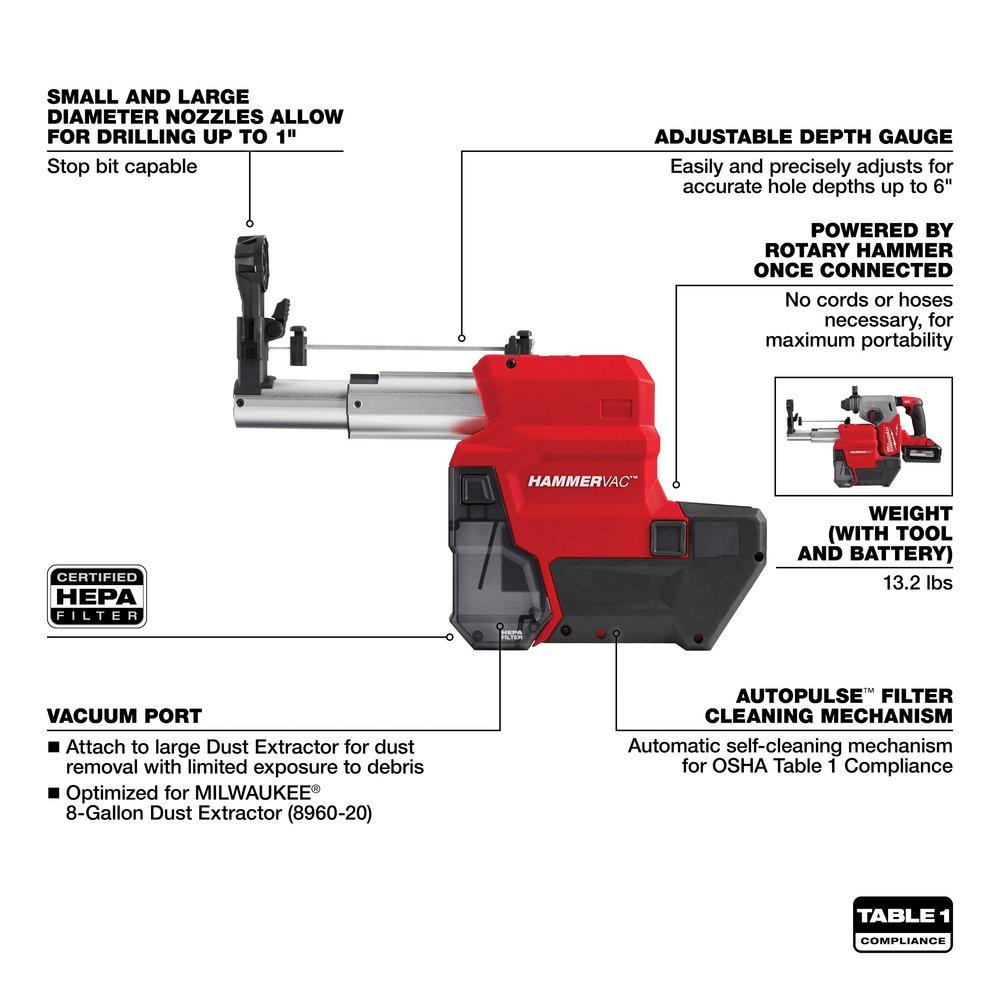 SMALL AND LARGE DIAMETER NOZZLES ALLOW FOR DRILLING UP TO 1"

Stop bit capable

ADJUSTABLE DEPTH GAUGE

Easily and precisely adjusts for accurate hole depths up to 6"

POWERED BY ROTARY HAMMER ONCE CONNECTED

No cords or hoses necessary, for maximum portability

HAMMERVAC™

WEIGHT (WITH TOOL AND BATTERY)

13.2 lbs

CERTIFIED HEPA FILTER

HEPA FILTER

VACUUM PORT

■ Attach to large Dust Extractor for dust removal with limited exposure to debris

■ Optimized for MILWAUKEE® 8-Gallon Dust Extractor (8960-20)

AUTOPULSE™ FILTER CLEANING MECHANISM

Automatic self-cleaning mechanism for OSHA Table 1 Compliance

TABLE 1 COMPLIANCE