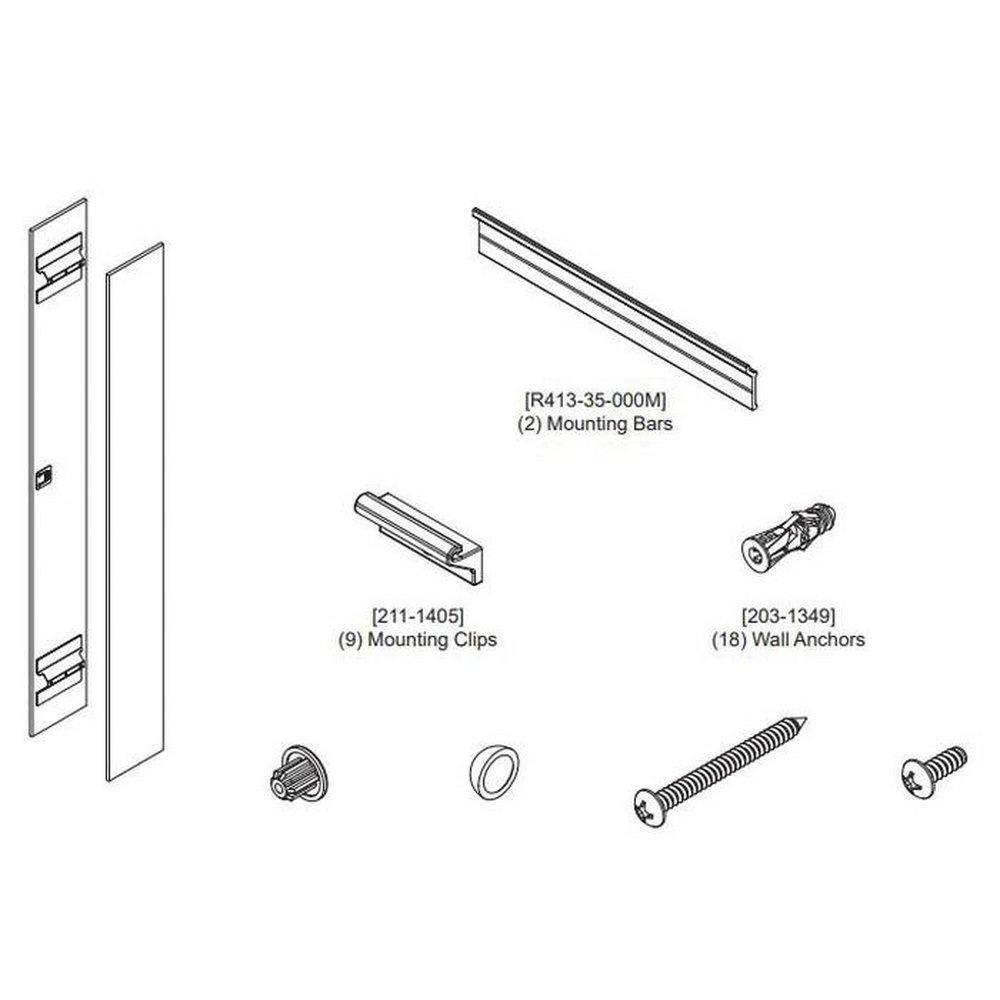 [R413-35-000M]
(2) Mounting Bars

[211-1405]
(9) Mounting Clips

[203-1349]
(18) Wall Anchors