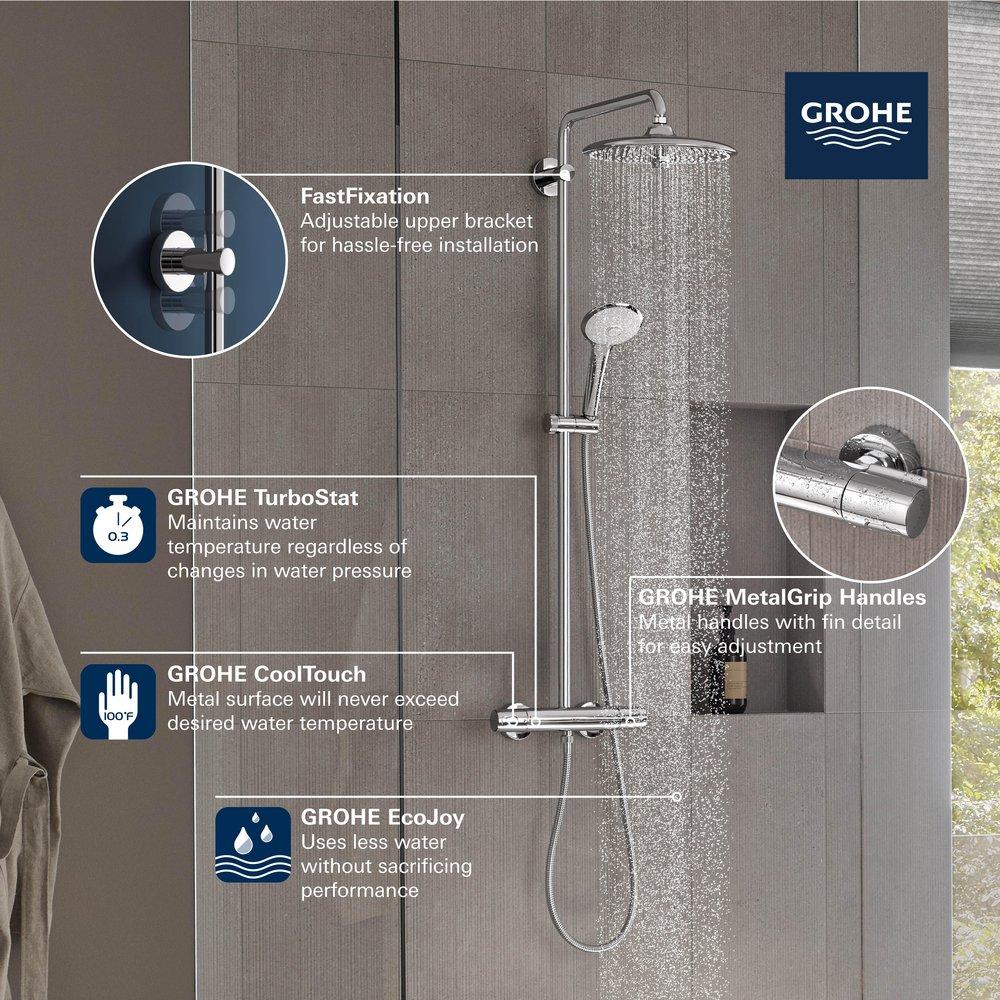 GROHE

FastFixation
Adjustable upper bracket for hassle-free installation

0.3

GROHE TurboStat
Maintains water temperature regardless of changes in water pressure

GROHE MetalGrip Handles
Metal handles with fin detail for easy adjustment

100°F

GROHE CoolTouch
Metal surface will never exceed desired water temperature

GROHE EcoJoy
Uses less water without sacrificing performance