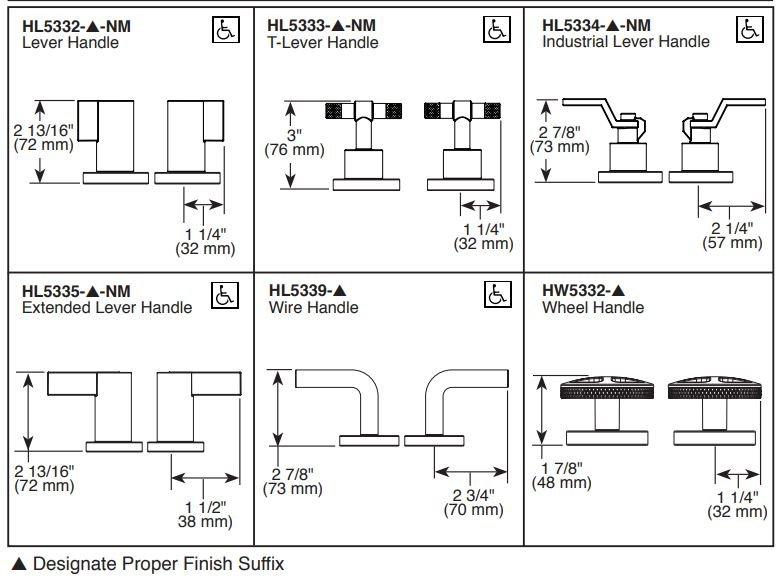 HL5332-▲-NM
Lever Handle

2 13/16"
(72 mm)

1 1/4"
(32 mm)

HL5333-▲-NM
T-Lever Handle

3"
(76 mm)

1 1/4"
(32 mm)

HL5334-▲-NM
Industrial Lever Handle

2 7/8"
(73 mm)

2 1/4"
(57 mm)

HL5335-▲-NM
Extended Lever Handle

2 13/16"
(72 mm)

1 1/2"
38 mm)

HL5339-▲
Wire Handle

2 7/8"
(73 mm)

2 3/4"
(70 mm)

HW5332-▲
Wheel Handle

1 7/8"
(48 mm)

1 1/4"
(32 mm)

▲ Designate Proper Finish Suffix