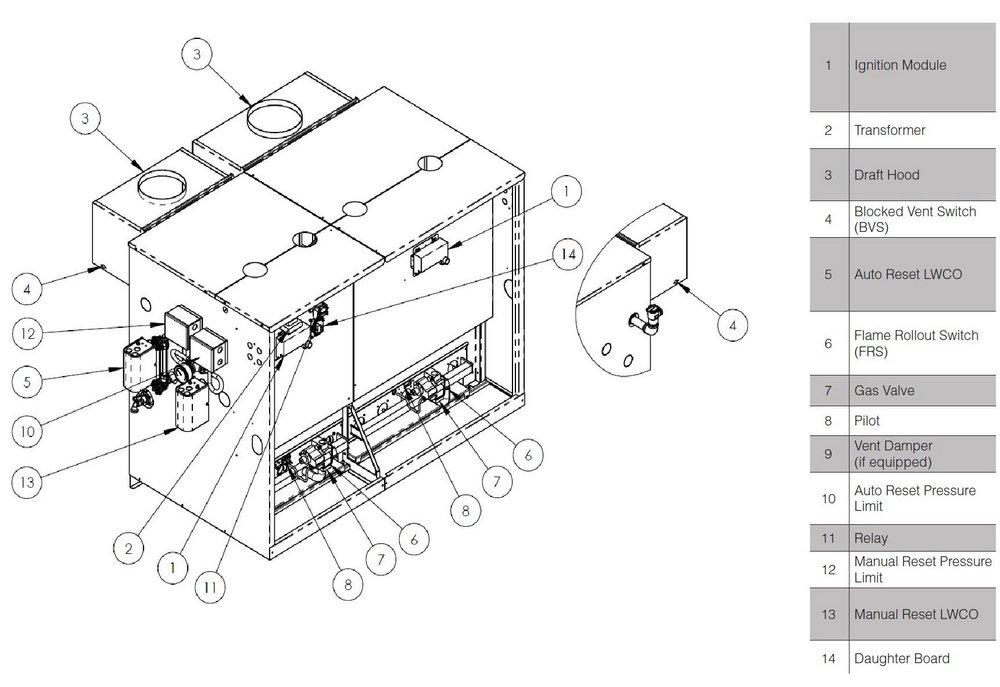 3

3

1

14

4

12

5

10

13

2

1

11

8

7

6

8

7

6

4

| 1 | Ignition Module |
|---|---|
| 2 | Transformer |
| 3 | Draft Hood |
| 4 | Blocked Vent Switch (BVS) |
| 5 | Auto Reset LWCO |
| 6 | Flame Rollout Switch (FRS) |
| 7 | Gas Valve |
| 8 | Pilot |
| 9 | Vent Damper (if equipped) |
| 10 | Auto Reset Pressure Limit |
| 11 | Relay |
| 12 | Manual Reset Pressure Limit |
| 13 | Manual Reset LWCO |
| 14 | Daughter Board |