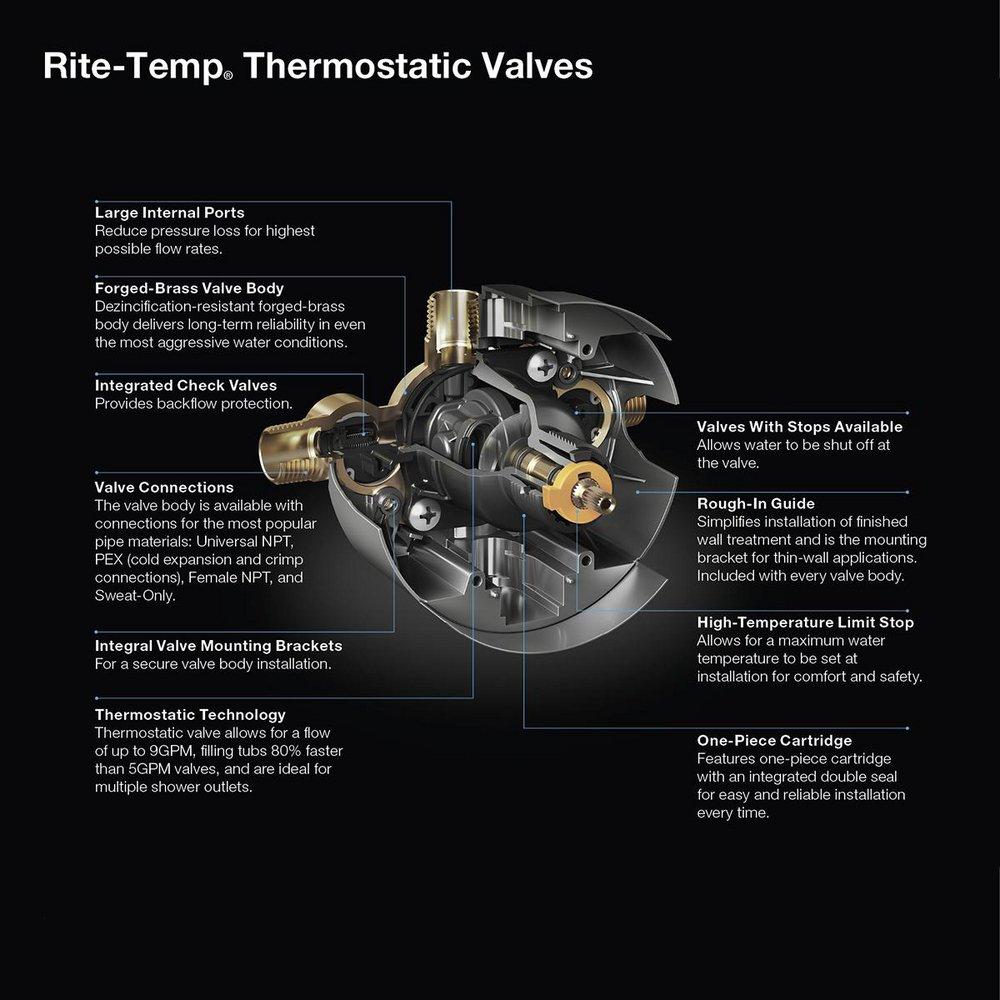 Rite-Temp® Thermostatic Valves

Large Internal Ports
Reduce pressure loss for highest possible flow rates.

Forged-Brass Valve Body
Dezincification-resistant forged-brass body delivers long-term reliability in even the most aggressive water conditions.

Integrated Check Valves
Provides backflow protection.

Valve Connections
The valve body is available with connections for the most popular pipe materials: Universal NPT, PEX (cold expansion and crimp connections), Female NPT, and Sweat-Only.

Integral Valve Mounting Brackets
For a secure valve body installation.

Thermostatic Technology
Thermostatic valve allows for a flow of up to 9GPM, filling tubs 80% faster than 5GPM valves, and are ideal for multiple shower outlets.

Valves With Stops Available
Allows water to be shut off at the valve.

Rough-In Guide
Simplifies installation of finished wall treatment and is the mounting bracket for thin-wall applications. Included with every valve body.

High-Temperature Limit Stop
Allows for a maximum water temperature to be set at installation for comfort and safety.

One-Piece Cartridge
Features one-piece cartridge with an integrated double seal for easy and reliable installation every time.