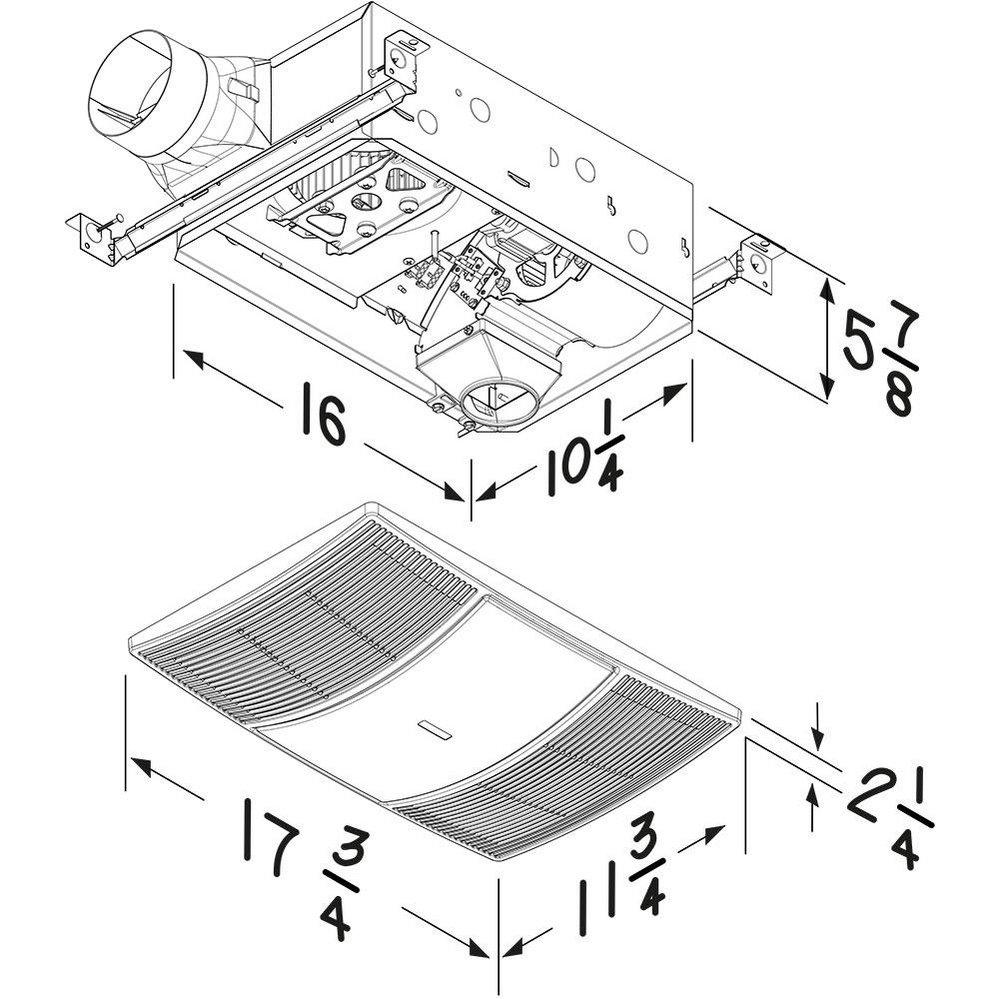 $5\frac{7}{8}$

16

$10\frac{1}{4}$

$2\frac{1}{4}$

$17\frac{3}{4}$

$11\frac{3}{4}$