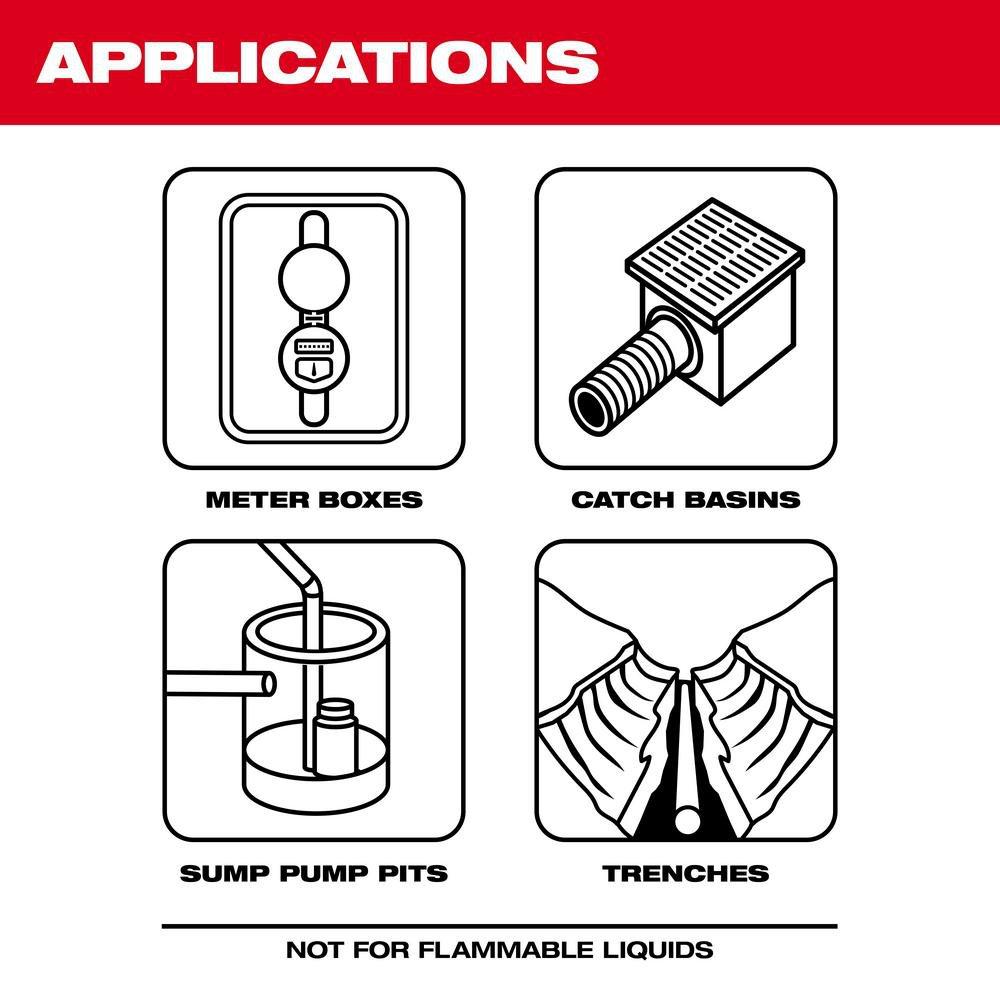 APPLICATIONS

METER BOXES

CATCH BASINS

SUMP PUMP PITS

TRENCHES

NOT FOR FLAMMABLE LIQUIDS