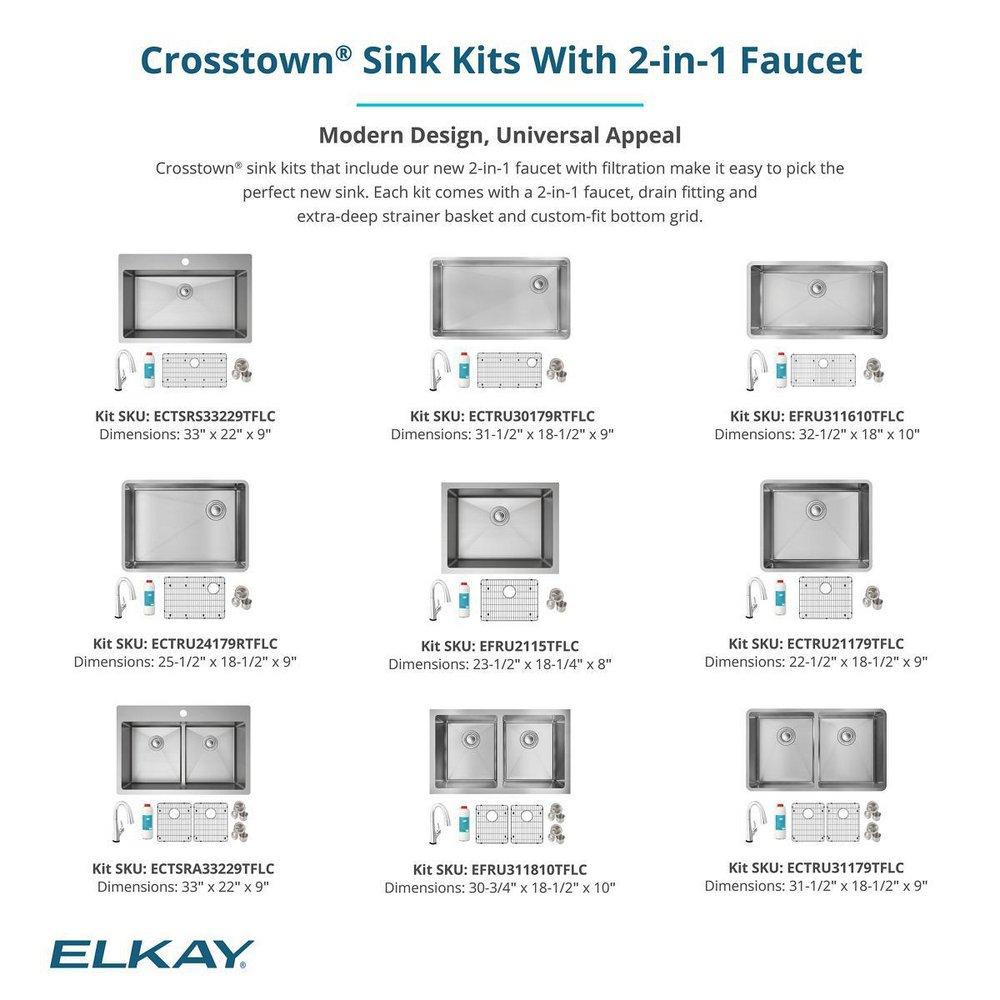 Crosstown® Sink Kits With 2-in-1 Faucet

Modern Design, Universal Appeal

Crosstown® sink kits that include our new 2-in-1 faucet with filtration make it easy to pick the perfect new sink. Each kit comes with a 2-in-1 faucet, drain fitting and extra-deep strainer basket and custom-fit bottom grid.

Kit SKU: ECTSRS33229TFLC
Dimensions: 33" x 22" x 9"

Kit SKU: ECTRU30179RTFLC
Dimensions: 31-1/2" x 18-1/2" x 9"

Kit SKU: EFRU311610TFLC
Dimensions: 32-1/2" x 18" x 10"

Kit SKU: ECTRU24179RTFLC
Dimensions: 25-1/2" x 18-1/2" x 9"

Kit SKU: EFRU2115TFLC
Dimensions: 23-1/2" x 18-1/4" x 8"

Kit SKU: ECTRU21179TFLC
Dimensions: 22-1/2" x 18-1/2" x 9"

Kit SKU: ECTSRA33229TFLC
Dimensions: 33" x 22" x 9"

Kit SKU: EFRU311810TFLC
Dimensions: 30-3/4" x 18-1/2" x 10"

Kit SKU: ECTRU31179TFLC
Dimensions: 31-1/2" x 18-1/2" x 9"

ELKAY