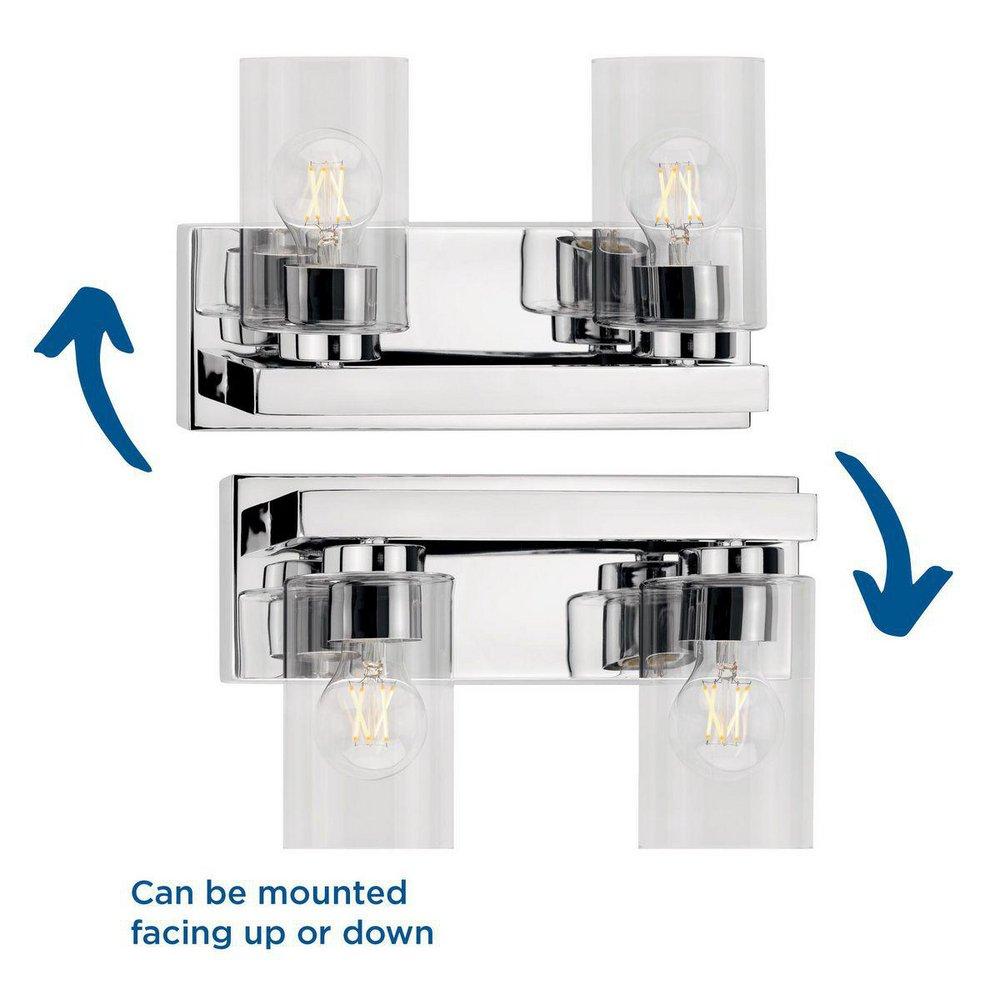 Can be mounted facing up or down