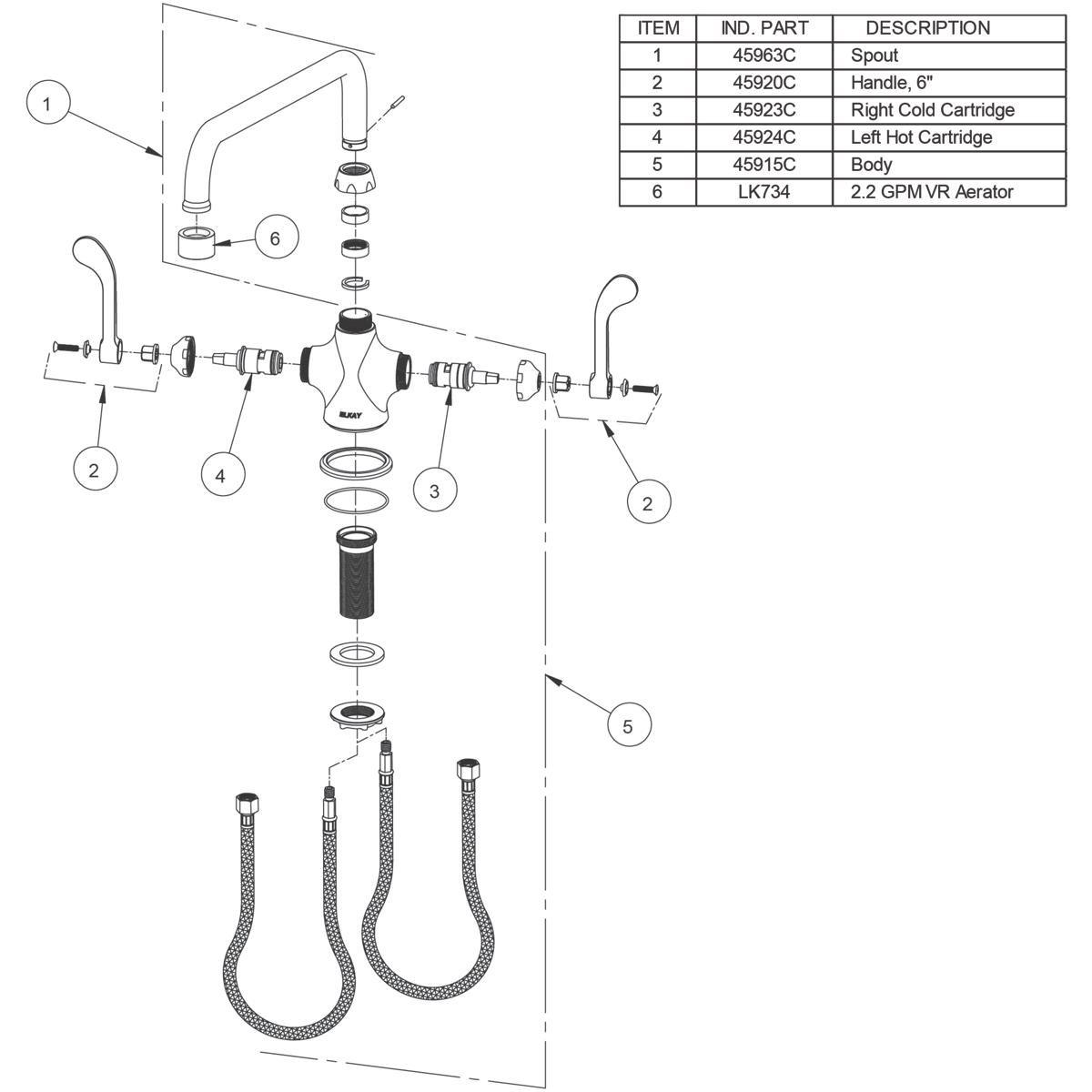 | ITEM | IND. PART | DESCRIPTION |
|---|---|---|
| 1 | 45963C | Spout |
| 2 | 45920C | Handle, 6" |
| 3 | 45923C | Right Cold Cartridge |
| 4 | 45924C | Left Hot Cartridge |
| 5 | 45915C | Body |
| 6 | LK734 | 2.2 GPM VR Aerator |

1

6

ELKAY

2

4

3

2

5