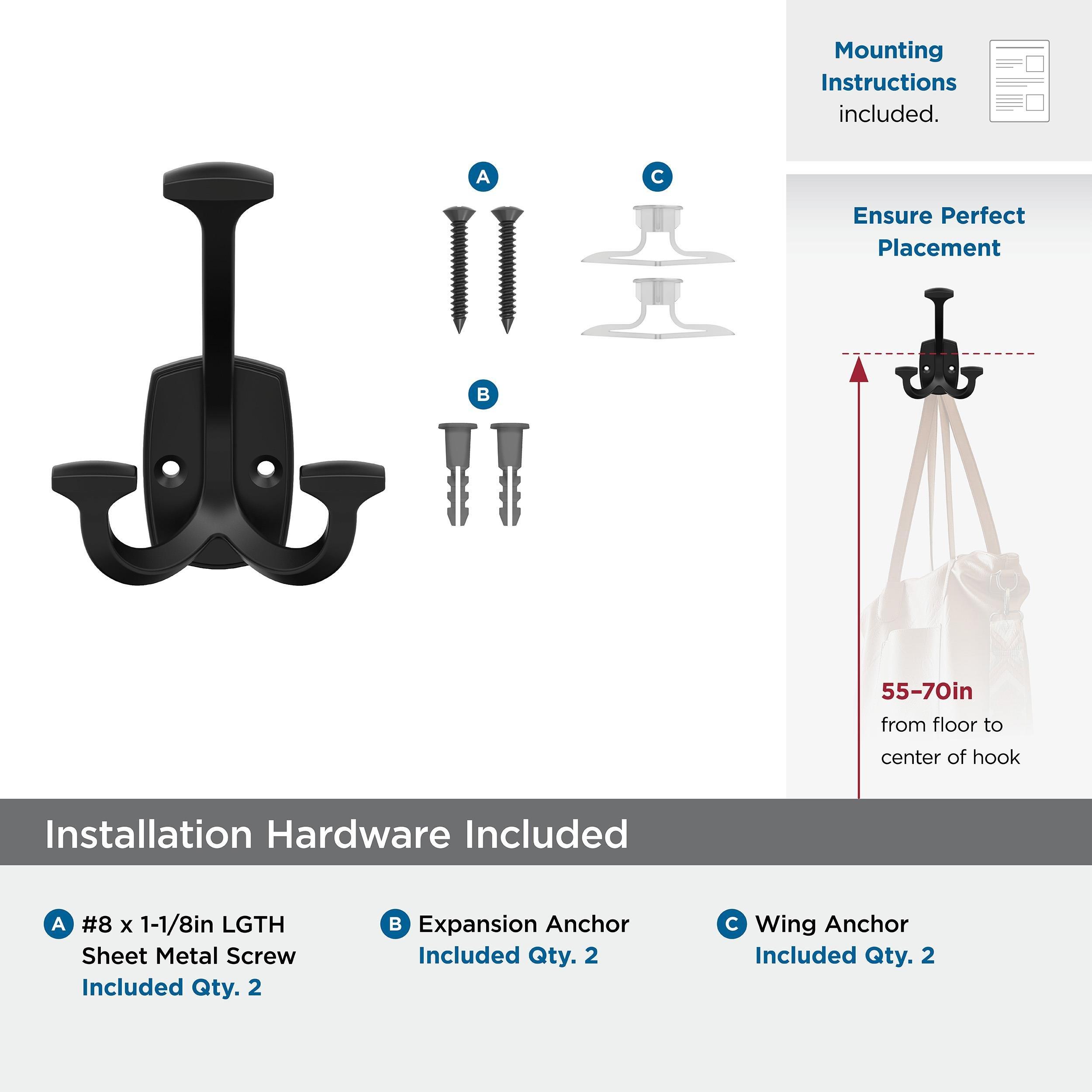 Mounting Instructions included.

A

C

B

Ensure Perfect Placement

55–70in from floor to center of hook

Installation Hardware Included

A #8 x 1-1/8in LGTH Sheet Metal Screw Included Qty. 2

B Expansion Anchor Included Qty. 2

C Wing Anchor Included Qty. 2