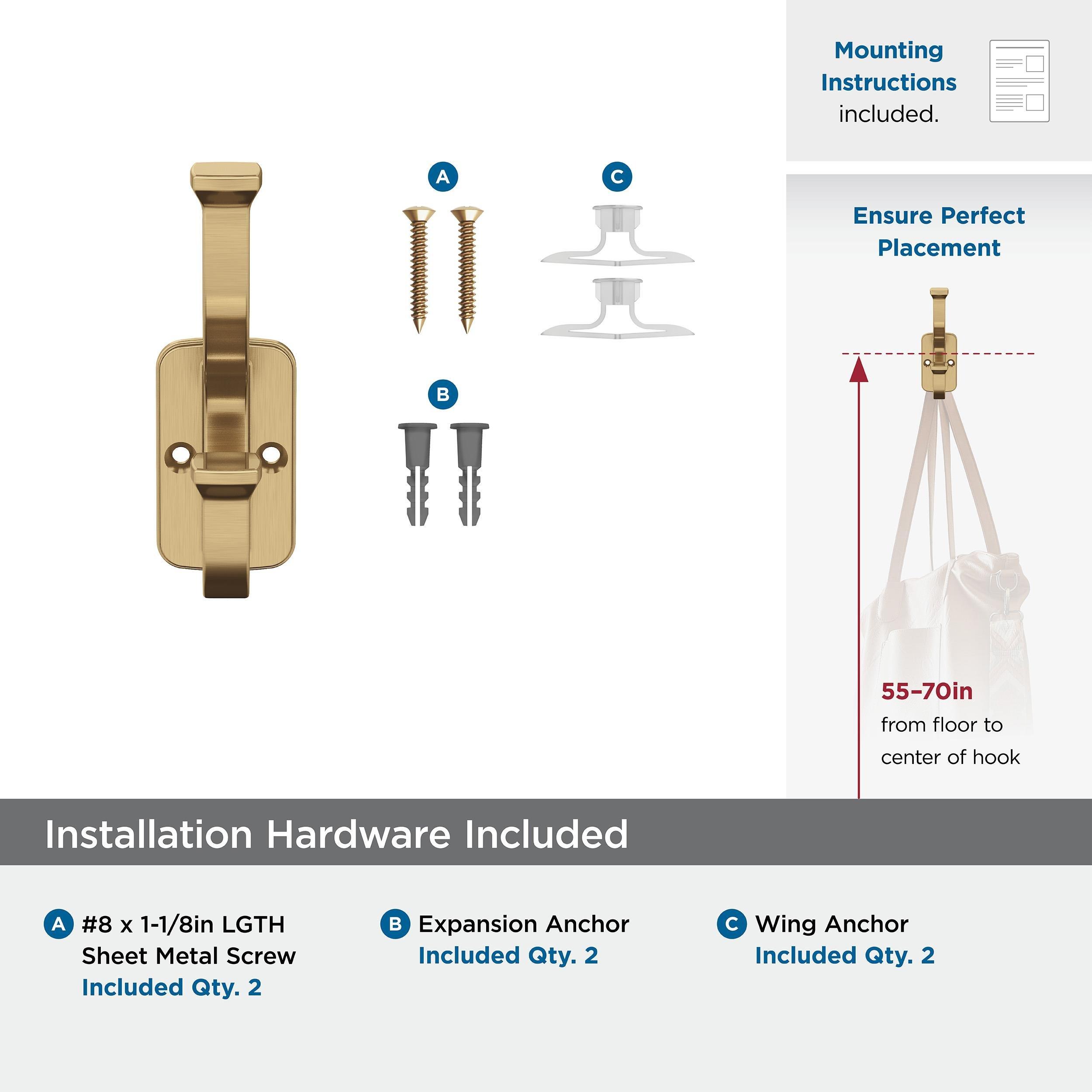 Mounting Instructions included.

A

C

B

Ensure Perfect Placement

55–70in
from floor to center of hook

Installation Hardware Included

A #8 x 1-1/8in LGTH Sheet Metal Screw
Included Qty. 2

B Expansion Anchor
Included Qty. 2

C Wing Anchor
Included Qty. 2