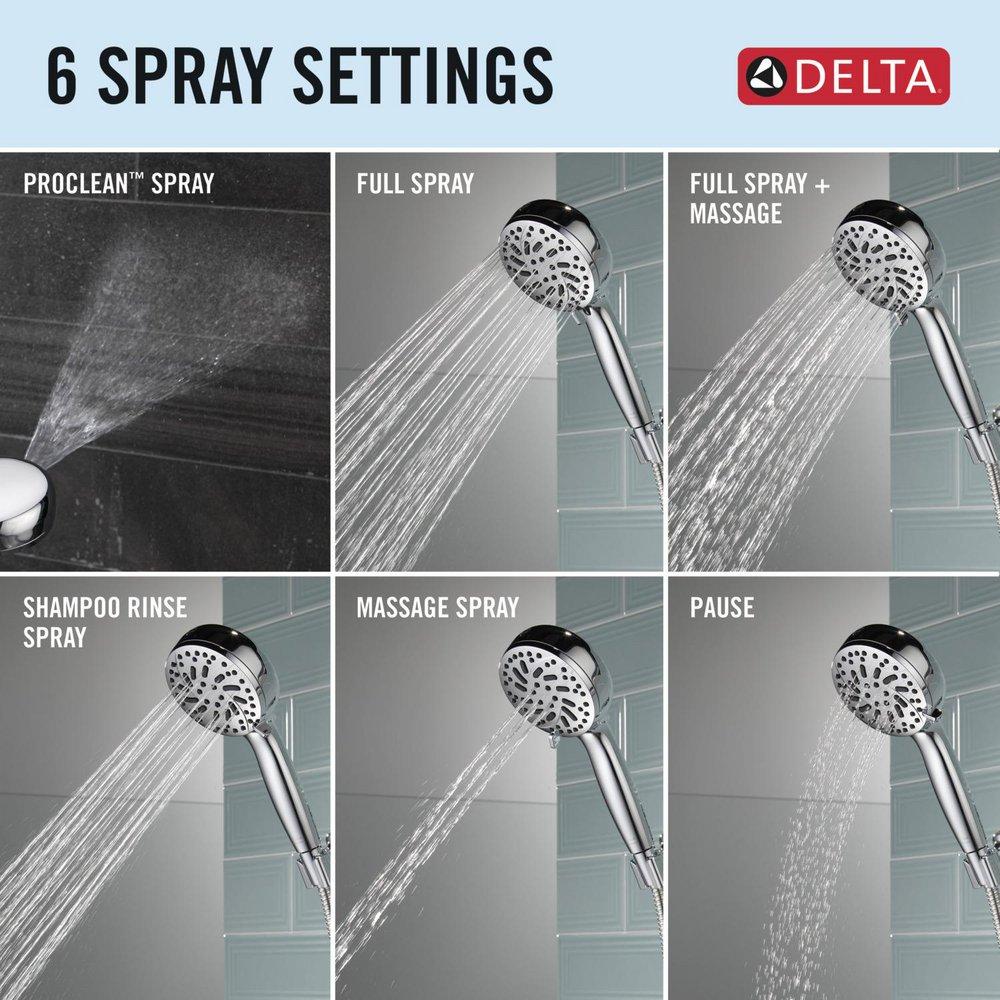 6 SPRAY SETTINGS

DELTA

PROCLEAN™ SPRAY

FULL SPRAY

FULL SPRAY + MASSAGE

SHAMPOO RINSE SPRAY

MASSAGE SPRAY

PAUSE