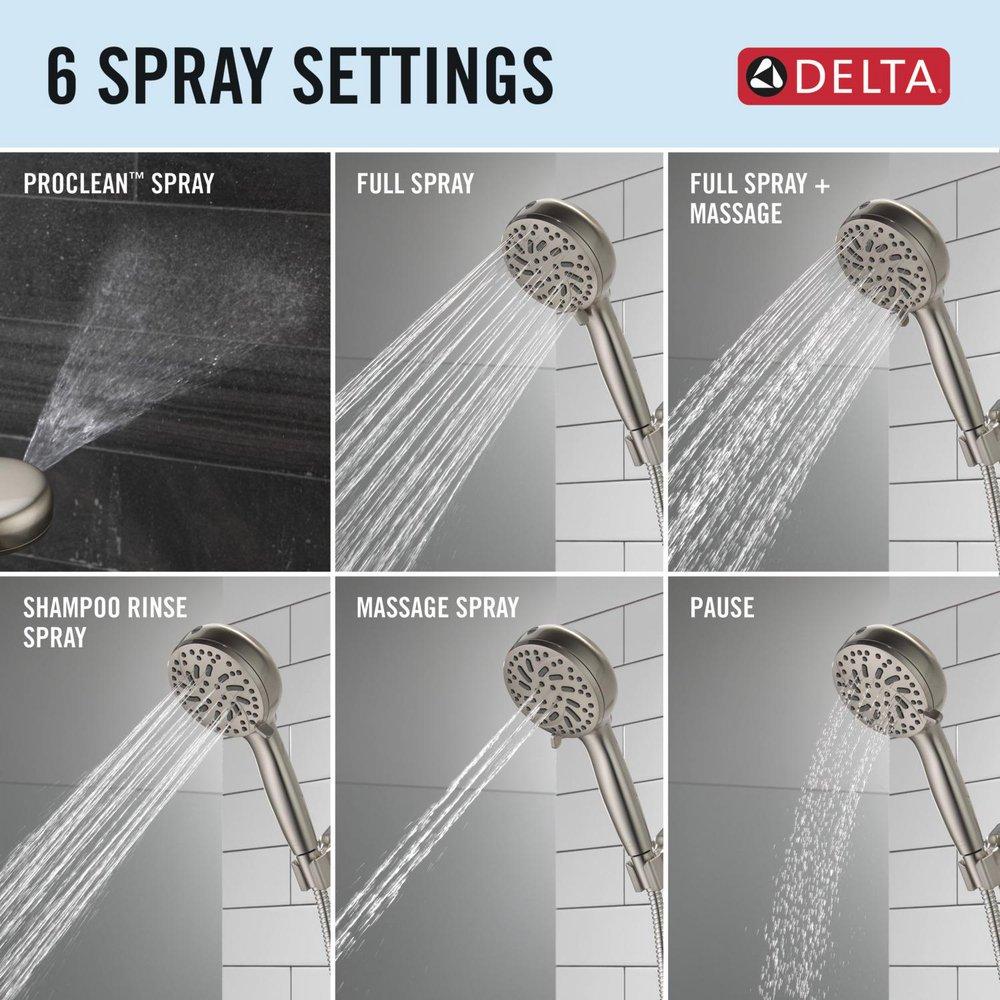 6 SPRAY SETTINGS

DELTA

PROCLEAN™ SPRAY

FULL SPRAY

FULL SPRAY + MASSAGE

SHAMPOO RINSE SPRAY

MASSAGE SPRAY

PAUSE